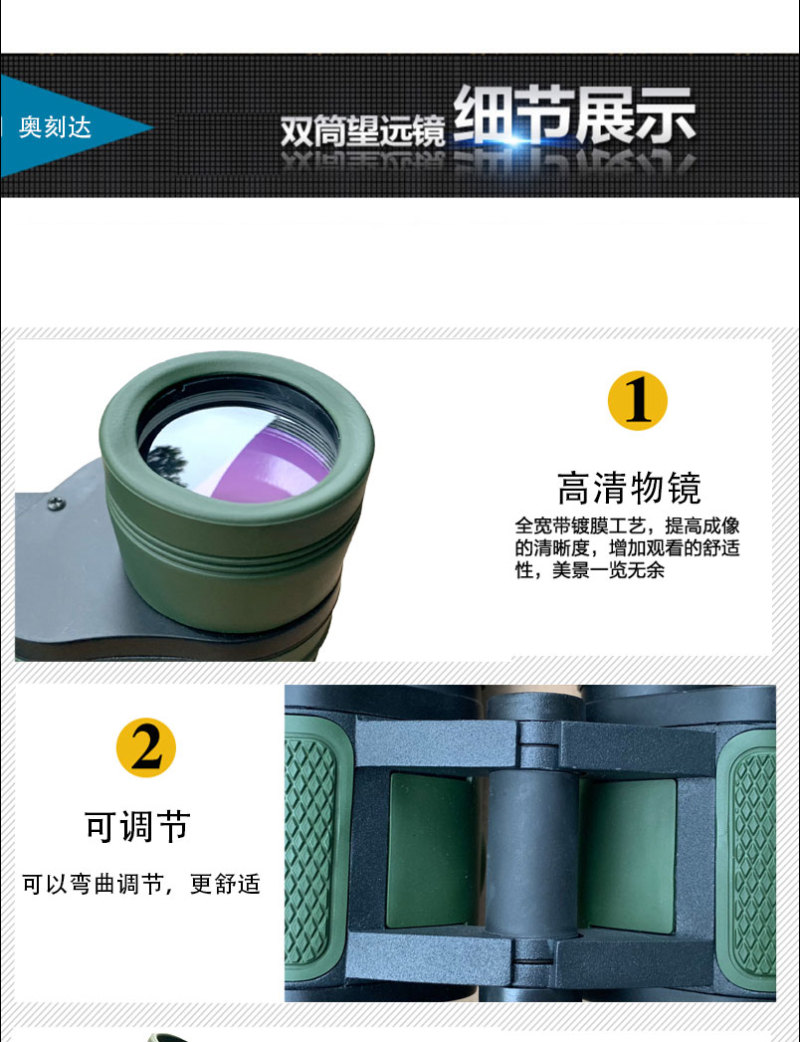 奥刻达

双筒望远镜 细节展示

1

高清物镜

全宽带镀膜工艺，提高成像的清晰度，增加观看的舒适性，美景一览无余

2

可调节

可以弯曲调节，更舒适