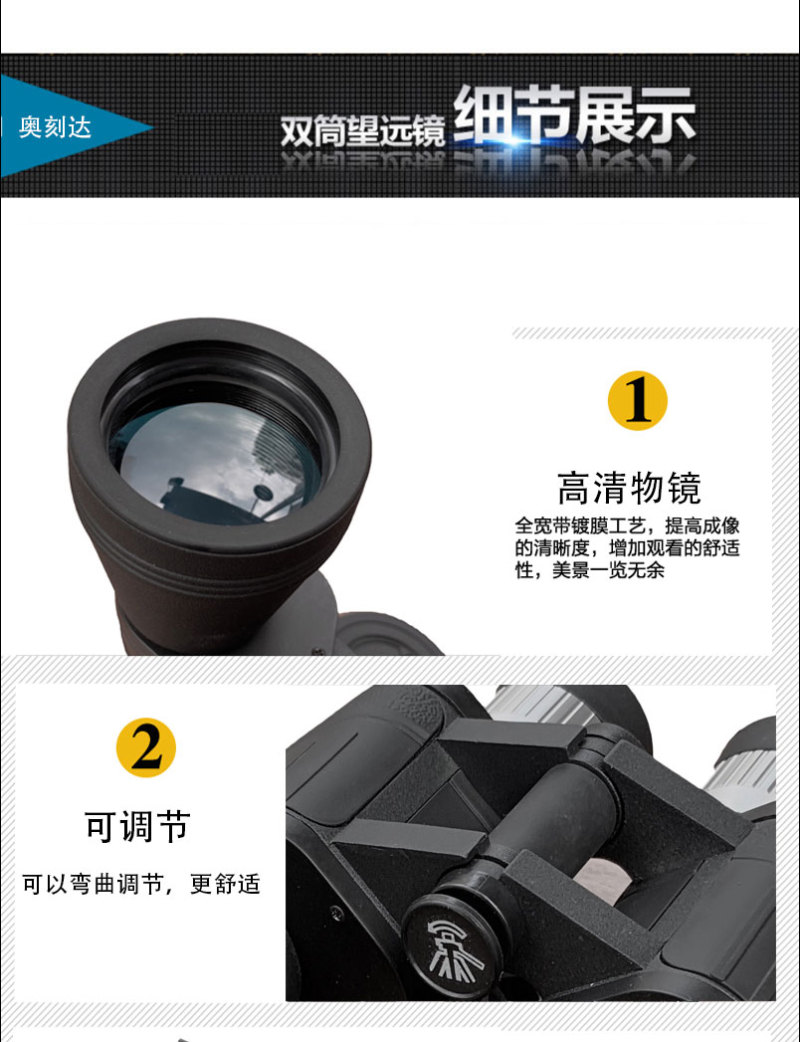 奥刻达

双筒望远镜 细节展示

1

高清物镜

全宽带镀膜工艺，提高成像的清晰度，增加观看的舒适性，美景一览无余

2

可调节

可以弯曲调节，更舒适