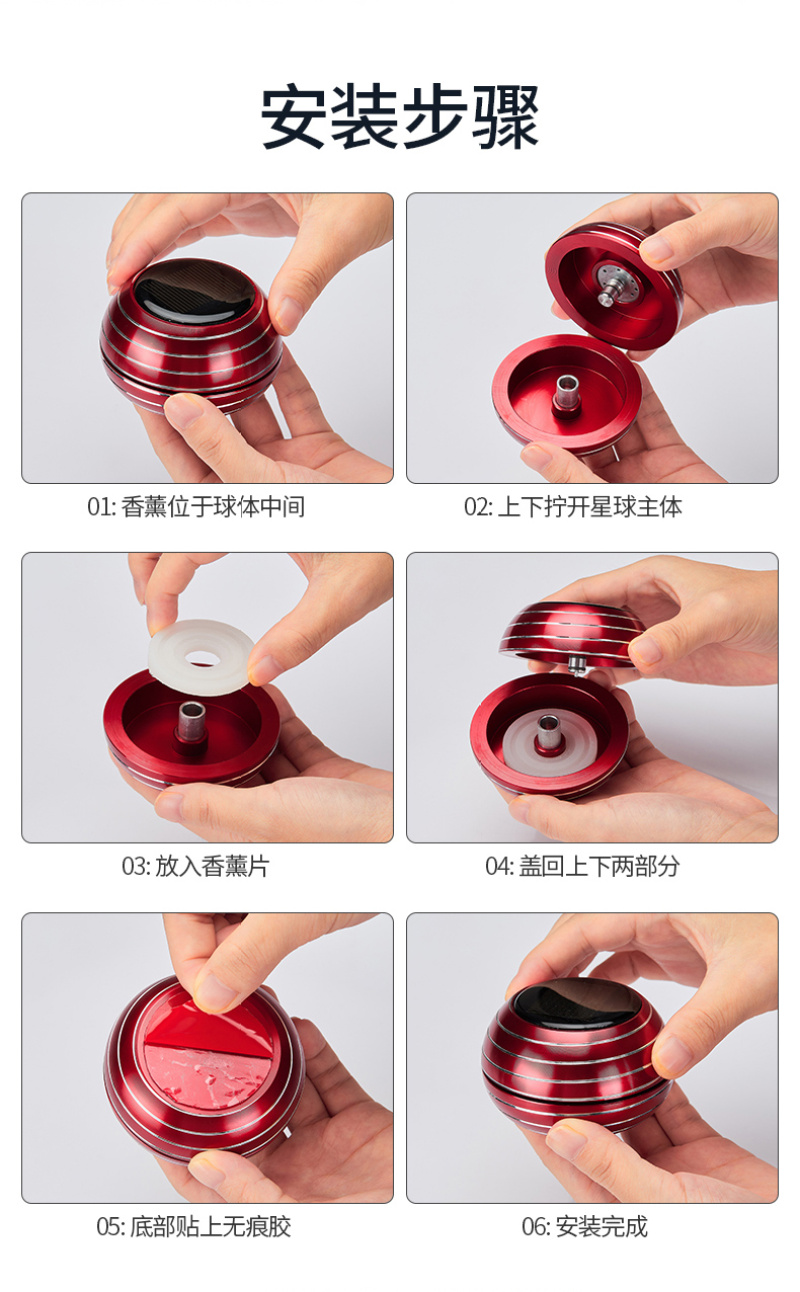 安装步骤

01: 香薰位于球体中间

02: 上下拧开星球主体

03: 放入香薰片

04: 盖回上下两部分

05: 底部贴上无痕胶

06: 安装完成