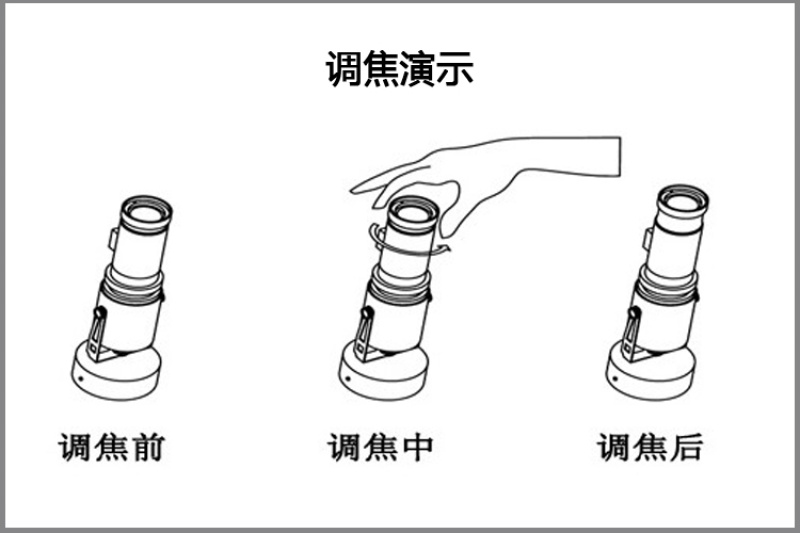 调焦演示

调焦前

调焦中

调焦后