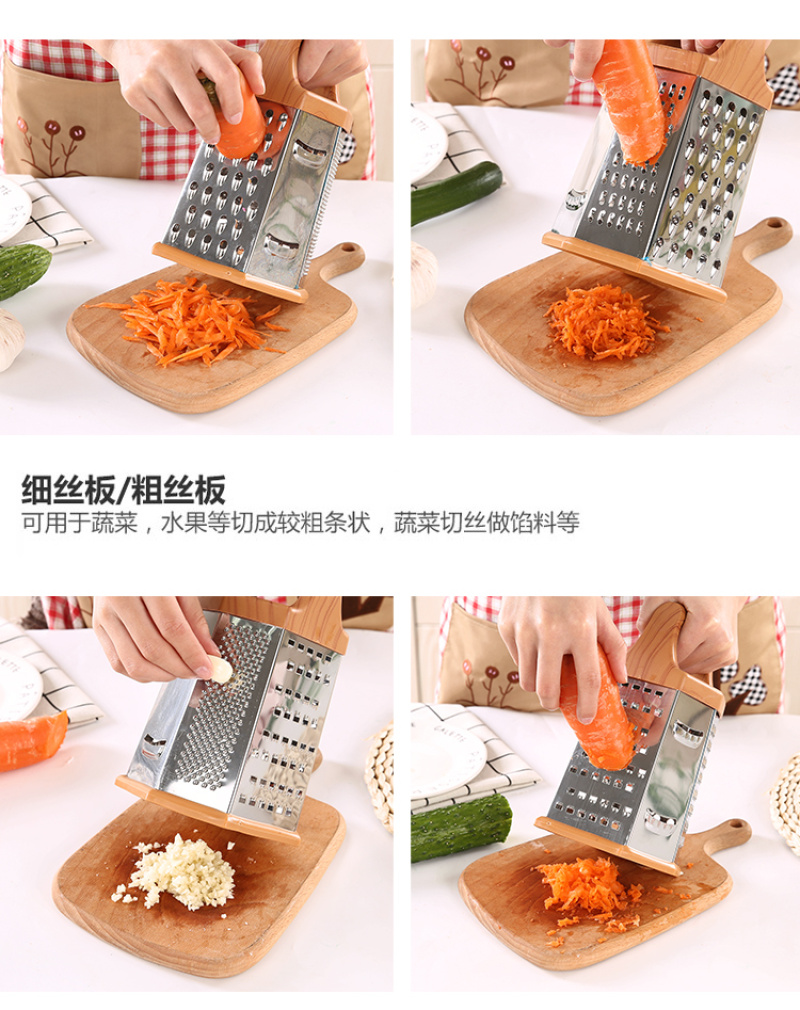 细丝板/粗丝板

可用于蔬菜，水果等切成较粗条状，蔬菜切丝做馅料等