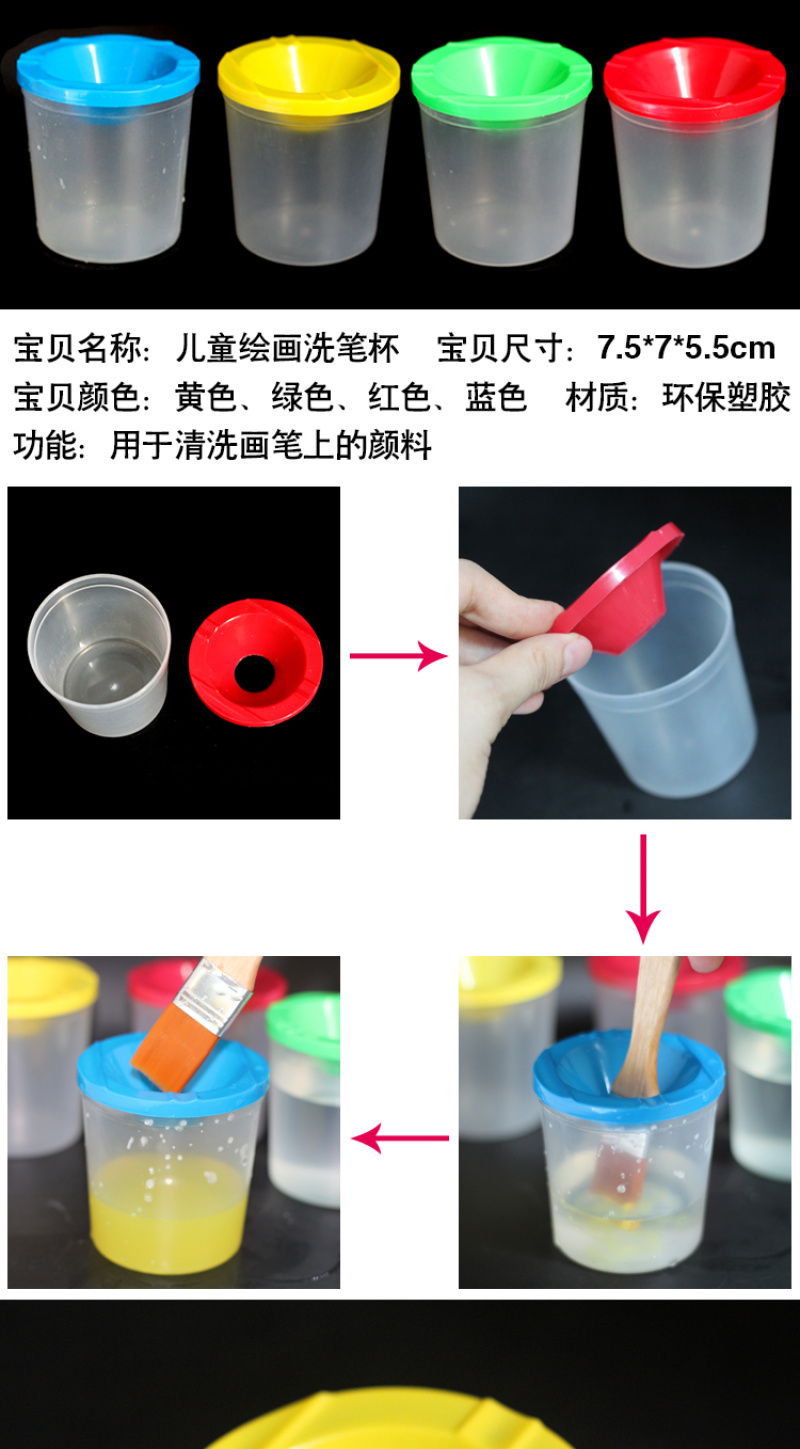 宝贝名称：儿童绘画洗笔杯　宝贝尺寸：7.5*7*5.5cm
宝贝颜色：黄色、绿色、红色、蓝色　材质：环保塑胶
功能：用于清洗画笔上的颜料