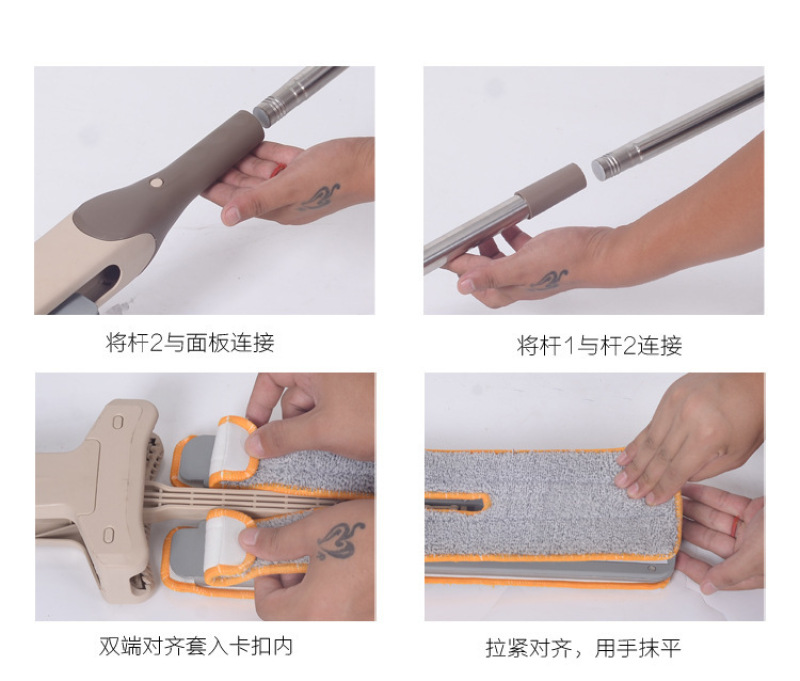 将杆2与面板连接

将杆1与杆2连接

双端对齐套入卡扣内

拉紧对齐，用手抹平