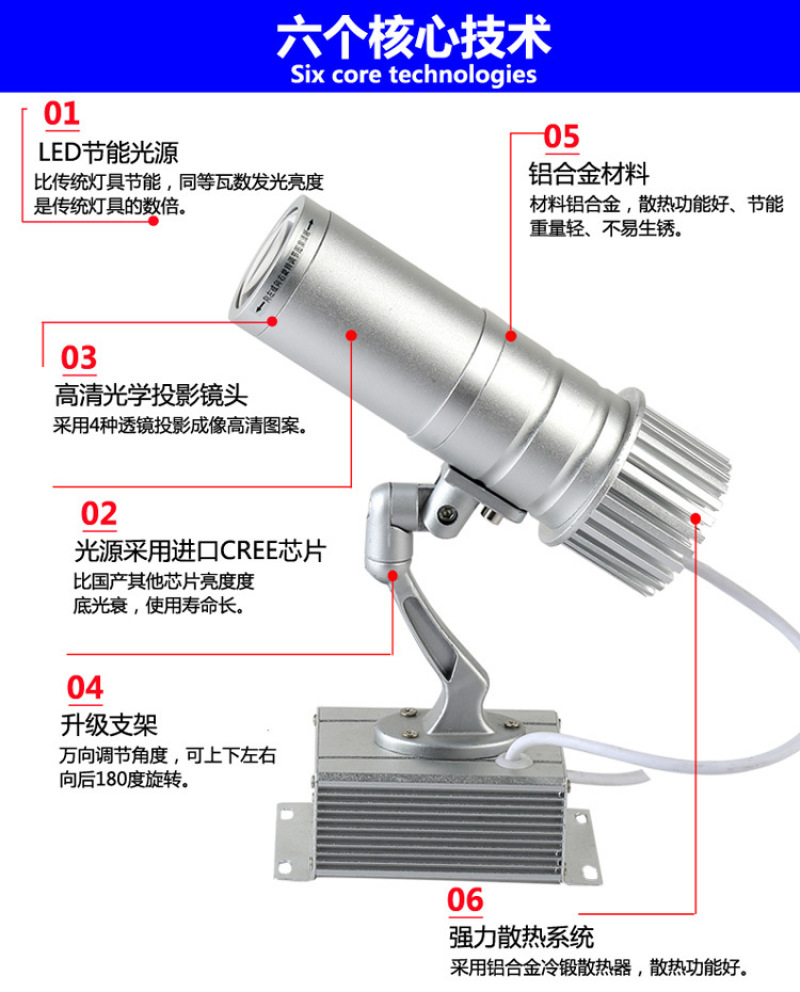 六个核心技术
Six core technologies

01
LED节能光源
比传统灯具节能，同等瓦数发光亮度是传统灯具的数倍。

05
铝合金材料
材料铝合金，散热功能好、节能重量轻、不易生锈。

03
高清光学投影镜头
采用4种透镜投影成像高清图案。

02
光源采用进口CREE芯片
比国产其他芯片亮度度底光衰，使用寿命长。

04
升级支架
万向调节角度，可上下左右向后180度旋转。

06
强力散热系统
采用铝合金冷锻散热器，散热功能好。