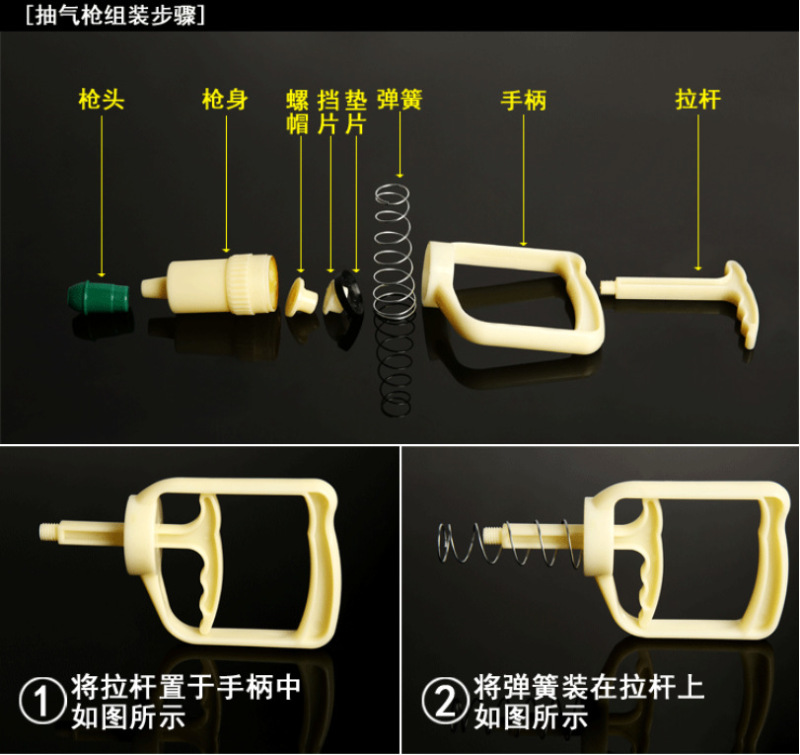 [抽气枪组装步骤]

枪头

枪身

螺帽

挡片

垫片

弹簧

手柄

拉杆

① 将拉杆置于手柄中 如图所示

② 将弹簧装在拉杆上 如图所示