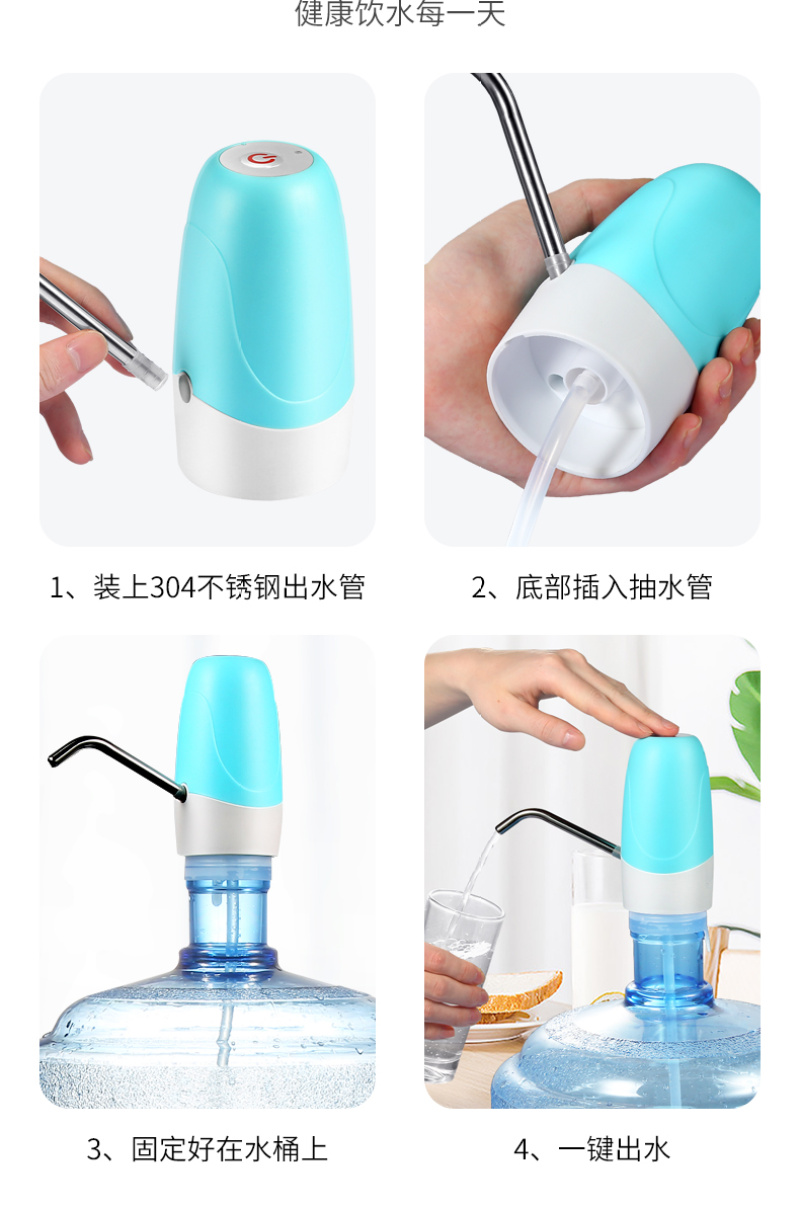 健康饮水每一天

1、装上304不锈钢出水管

2、底部插入抽水管

3、固定好在水桶上

4、一键出水