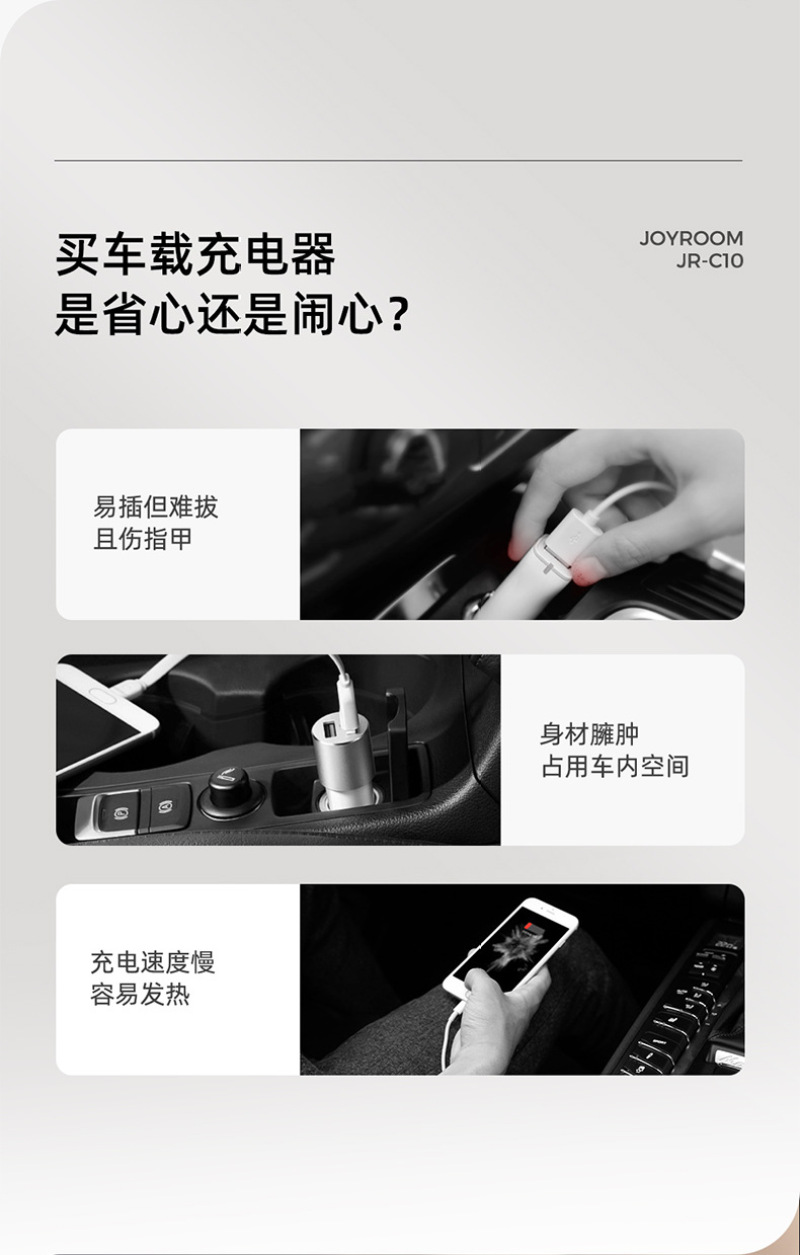 买车载充电器
是省心还是闹心？

JOYROOM
JR-C10

易插但难拔
且伤指甲

身材臃肿
占用车内空间

充电速度慢
容易发热