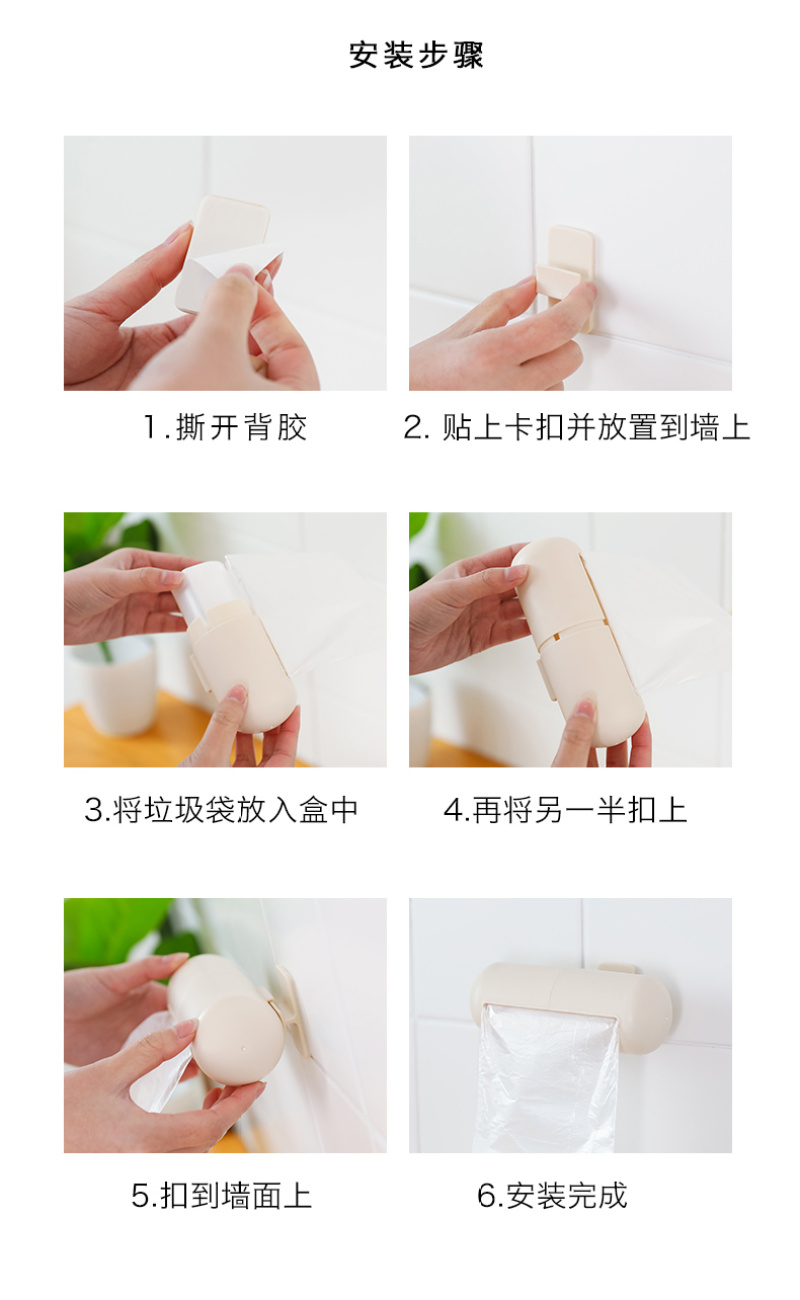 安装步骤

1.撕开背胶

2. 贴上卡扣并放置到墙上

3.将垃圾袋放入盒中

4.再将另一半扣上

5.扣到墙面上

6.安装完成