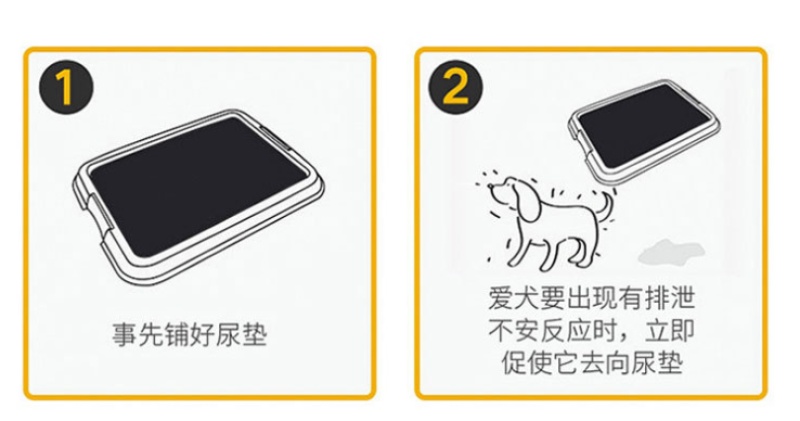 1

事先铺好尿垫

2

爱犬要出现有排泄不安反应时，立即促使它去向尿垫