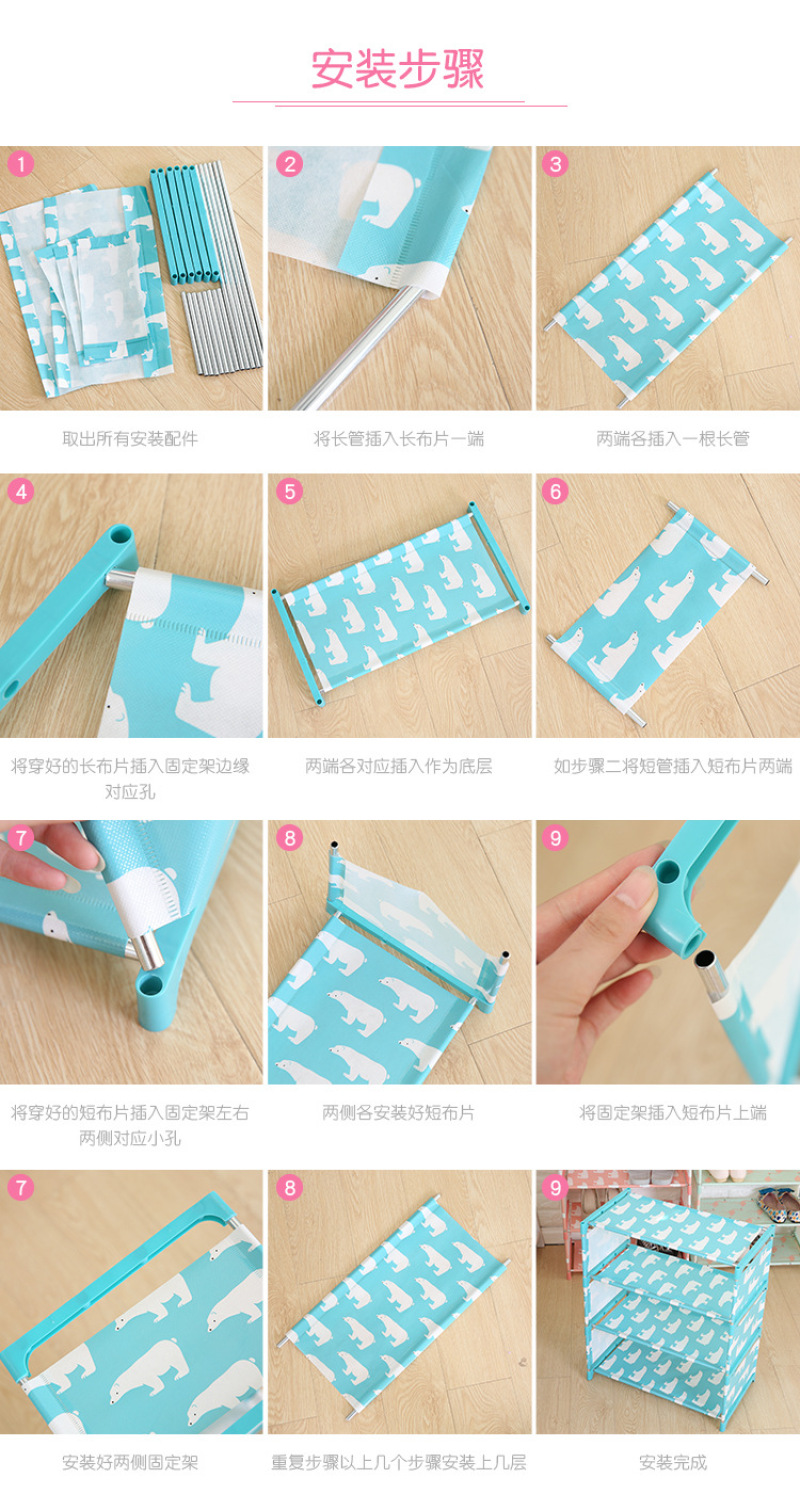 安装步骤

1
取出所有安装配件

2
将长管插入长布片一端

3
两端各插入一根长管

4
将穿好的长布片插入固定架边缘对应孔

5
两端各对应插入作为底层

6
如步骤二将短管插入短布片两端

7
将穿好的短布片插入固定架左右两侧对应小孔

8
两侧各安装好短布片

9
将固定架插入短布片上端

7
安装好两侧固定架

8
重复步骤以上几个步骤安装上几层

9
安装完成