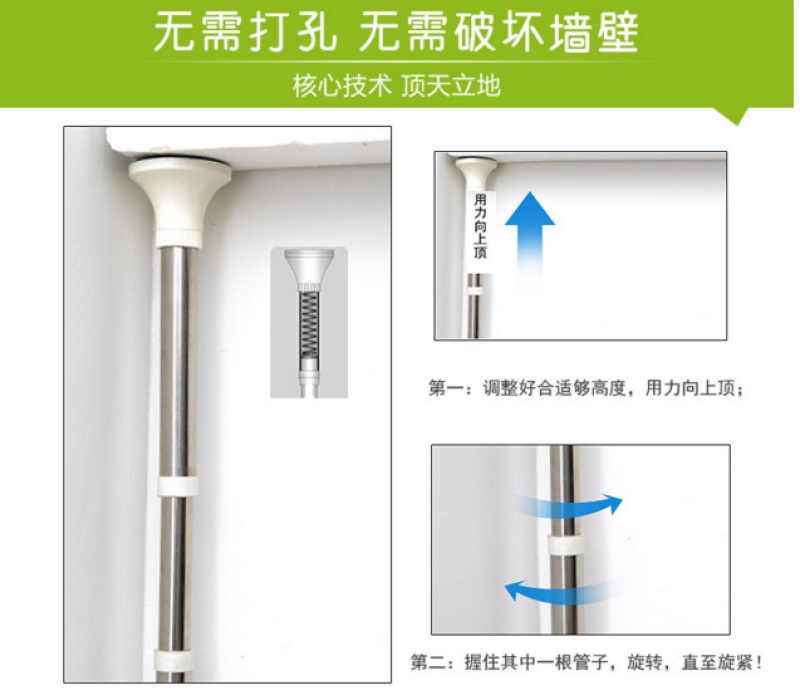 无需打孔 无需破坏墙壁

核心技术 顶天立地

用力向上顶

第一：调整好合适够高度，用力向上顶；

第二：握住其中一根管子，旋转，直至旋紧！