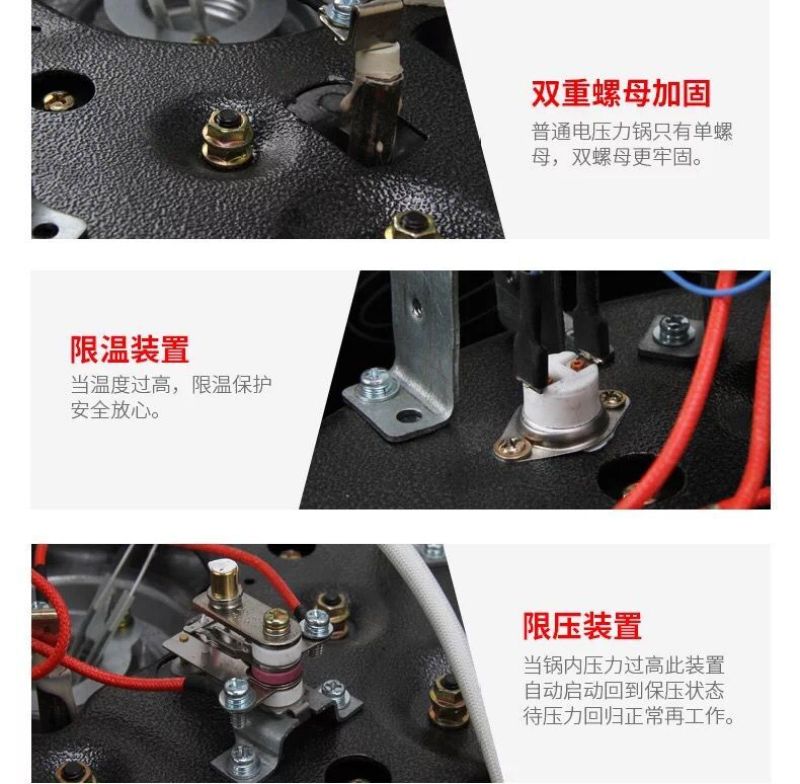 双重螺母加固
普通电压力锅只有单螺母，双螺母更牢固。

限温装置
当温度过高，限温保护安全放心。

限压装置
当锅内压力过高此装置自动启动回到保压状态待压力回归正常再工作。