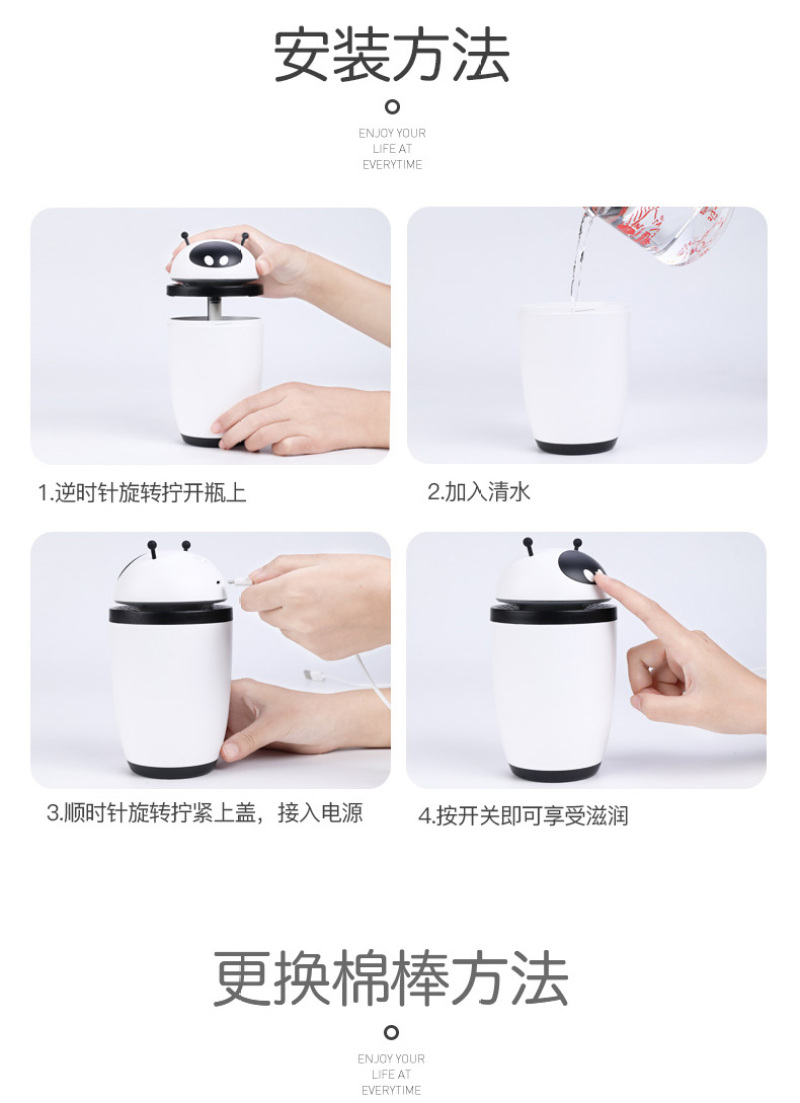 安装方法

ENJOY YOUR LIFE AT EVERYTIME

1.逆时针旋转拧开瓶上

2.加入清水

3.顺时针旋转拧紧上盖，接入电源

4.按开关即可享受滋润

更换棉棒方法

ENJOY YOUR LIFE AT EVERYTIME