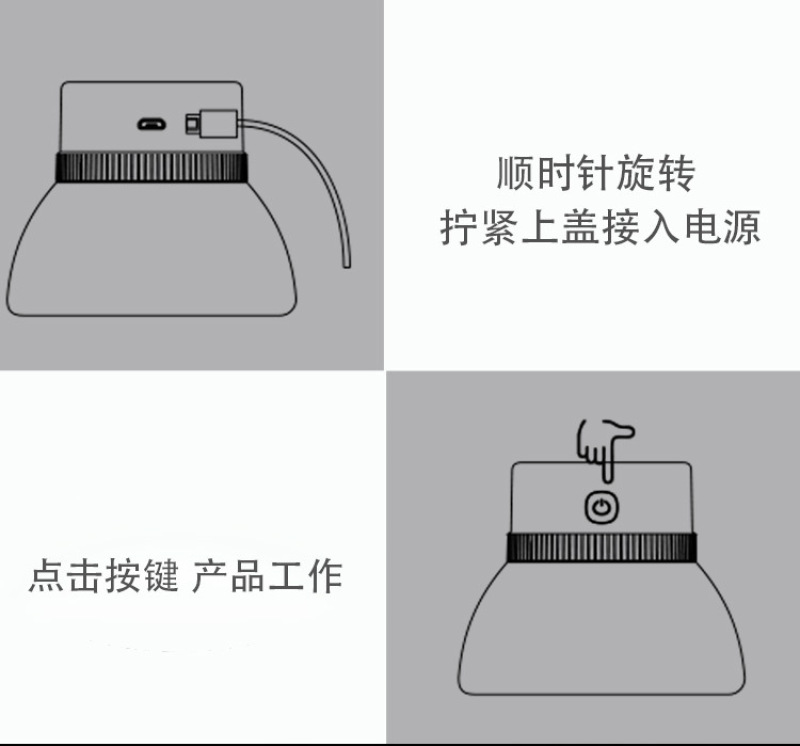 顺时针旋转
拧紧上盖接入电源

点击按键 产品工作