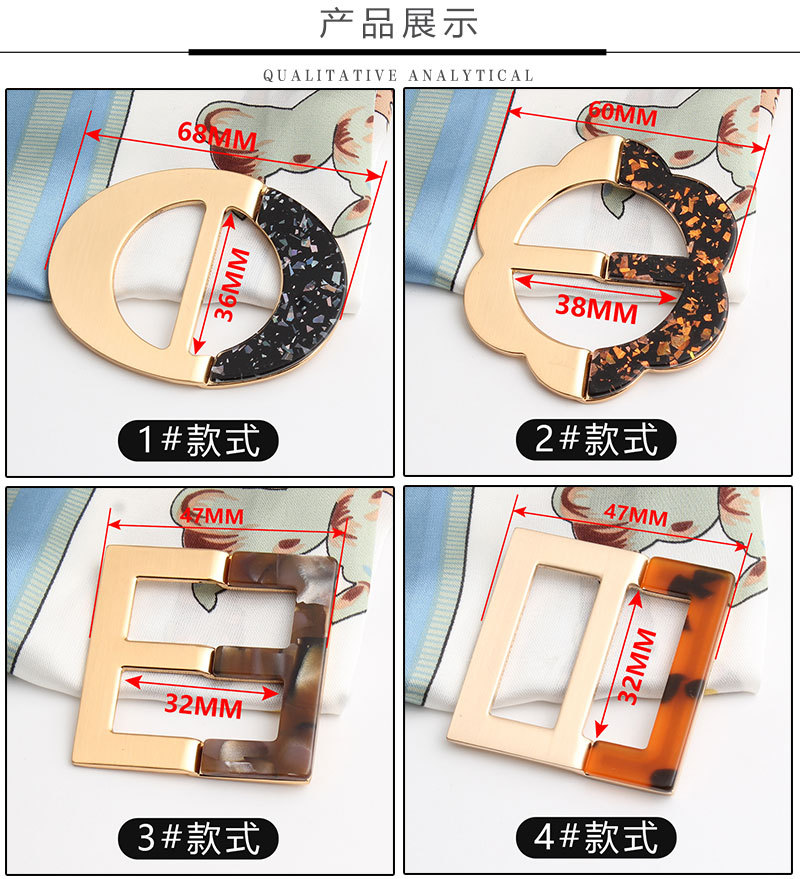 产品展示

QUALITATIVE ANALYTICAL

68MM

36MM

1#款式

60MM

38MM

2#款式

47MM

32MM

3#款式

47MM

32MM

4#款式