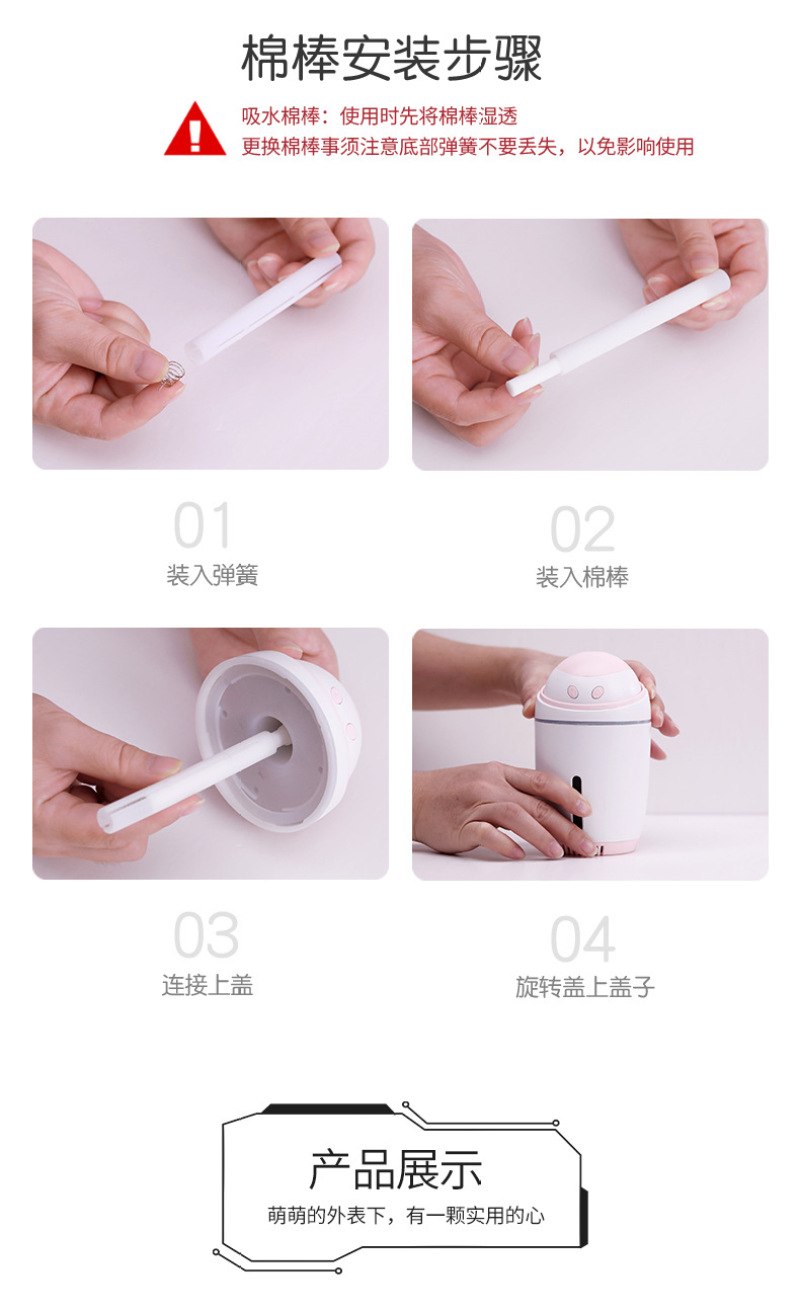 棉棒安装步骤

吸水棉棒：使用时先将棉棒湿透
更换棉棒事须注意底部弹簧不要丢失，以免影响使用

01
装入弹簧

02
装入棉棒

03
连接上盖

04
旋转盖上盖子

产品展示
萌萌的外表下，有一颗实用的心