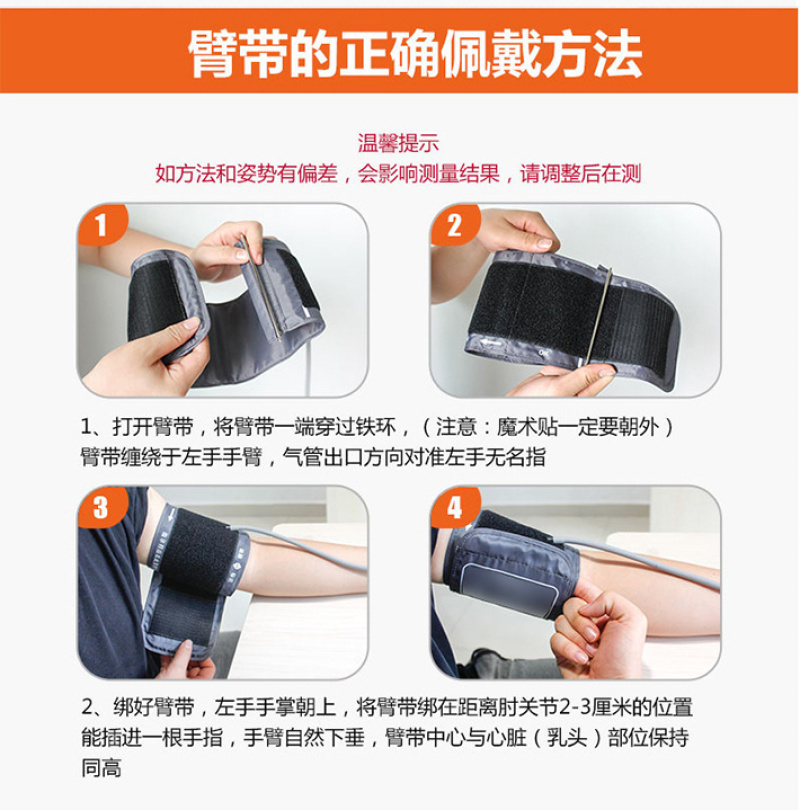 臂带的正确佩戴方法

温馨提示
如方法和姿势有偏差，会影响测量结果，请调整后在测

1

2

1、打开臂带，将臂带一端穿过铁环，（注意：魔术贴一定要朝外）臂带缠绕于左手手臂，气管出口方向对准左手无名指

3

4

2、绑好臂带，左手手掌朝上，将臂带绑在距离肘关节2-3厘米的位置能插进一根手指，手臂自然下垂，臂带中心与心脏（乳头）部位保持同高