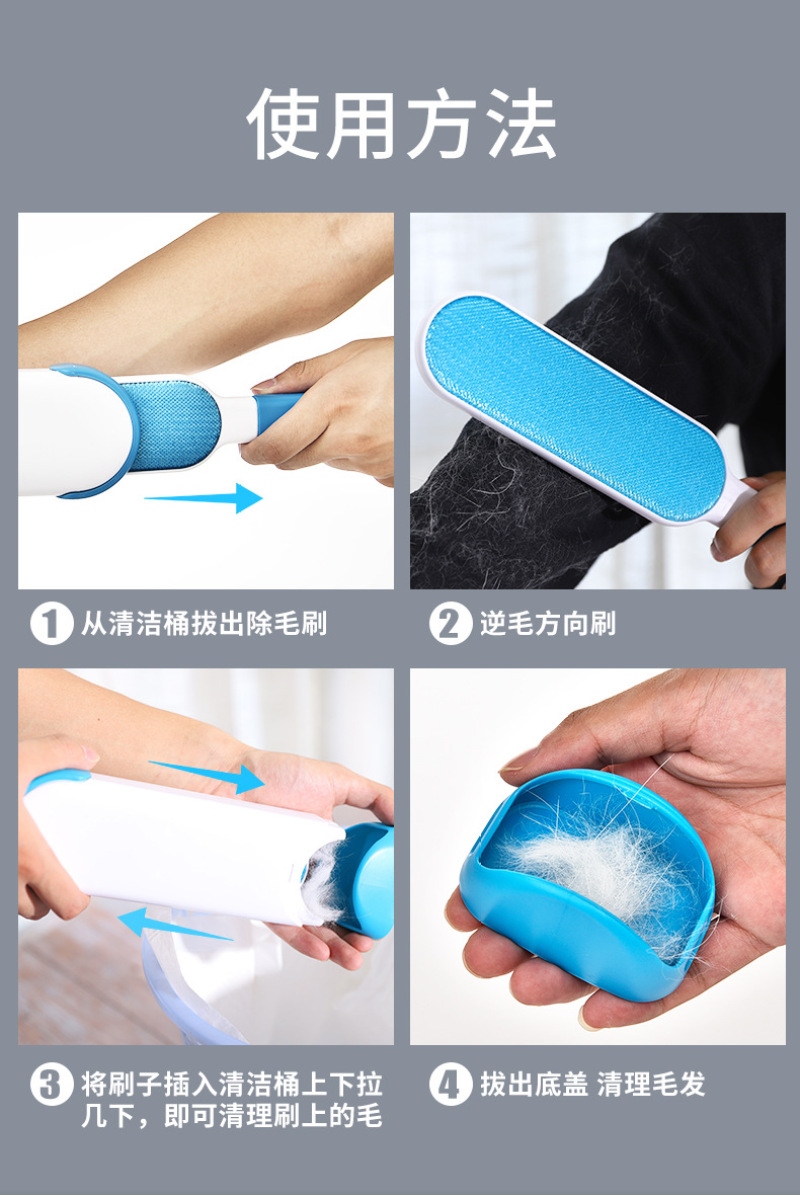 使用方法

1 从清洁桶拔出除毛刷

2 逆毛方向刷

3 将刷子插入清洁桶上下拉几下，即可清理刷上的毛

4 拔出底盖 清理毛发