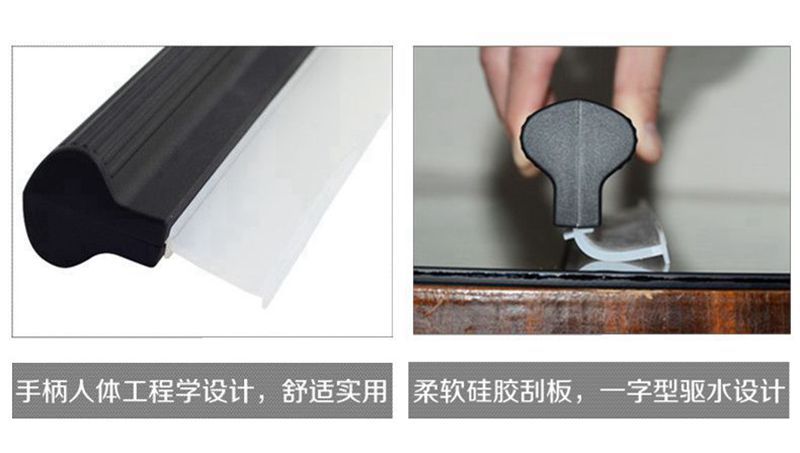 手柄人体工程学设计，舒适实用

柔软硅胶刮板，一字型驱水设计