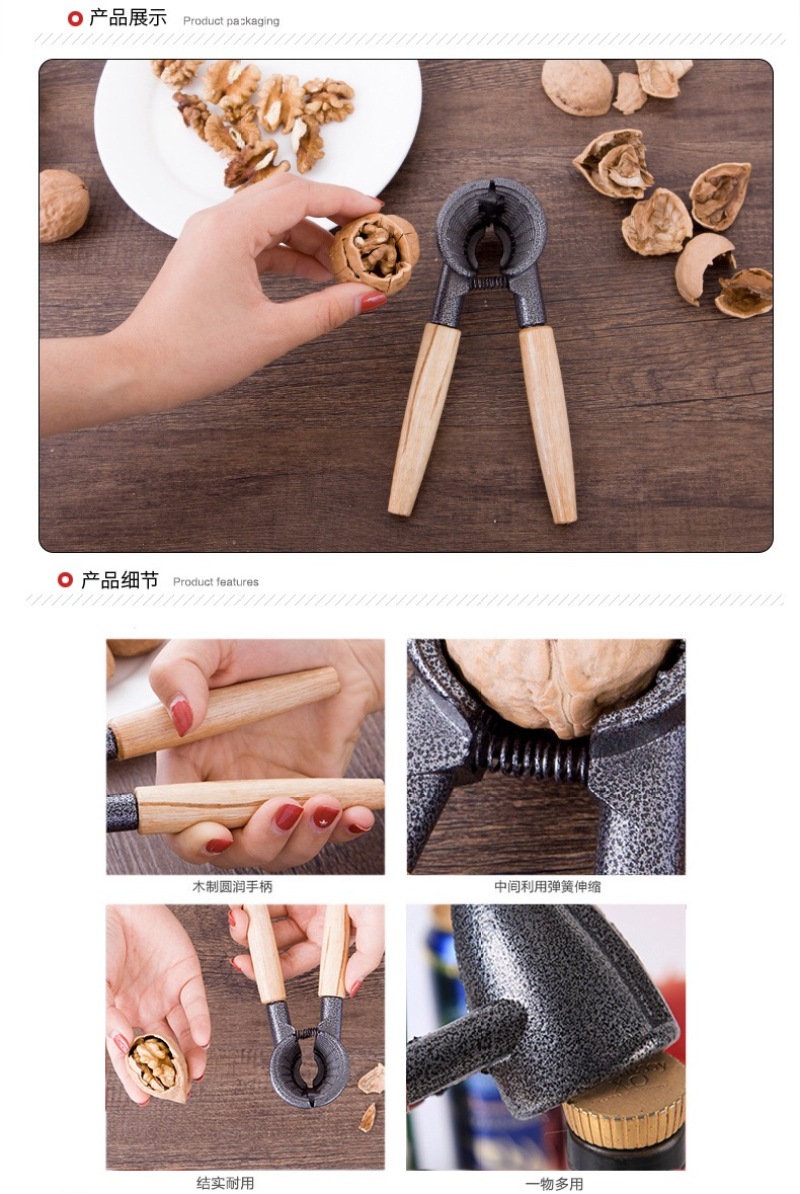 产品展示 Product packaging

产品细节 Product features

木制圆润手柄

中间利用弹簧伸缩

结实耐用

一物多用