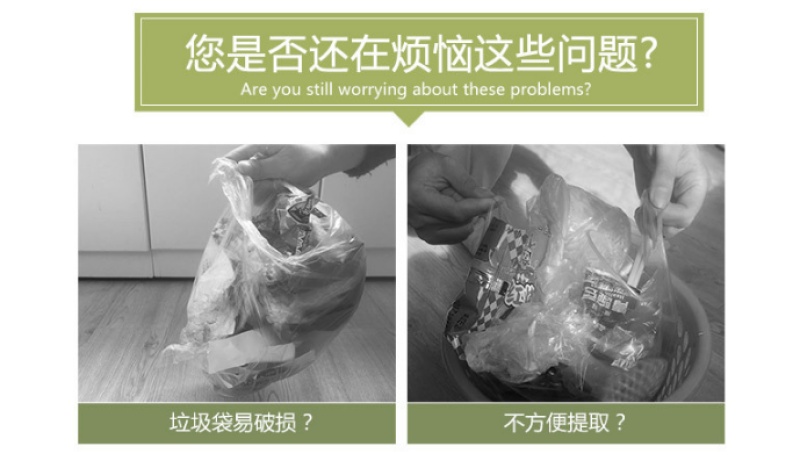 您是否还在烦恼这些问题?
Are you still worrying about these problems?

垃圾袋易破损？

不方便提取？