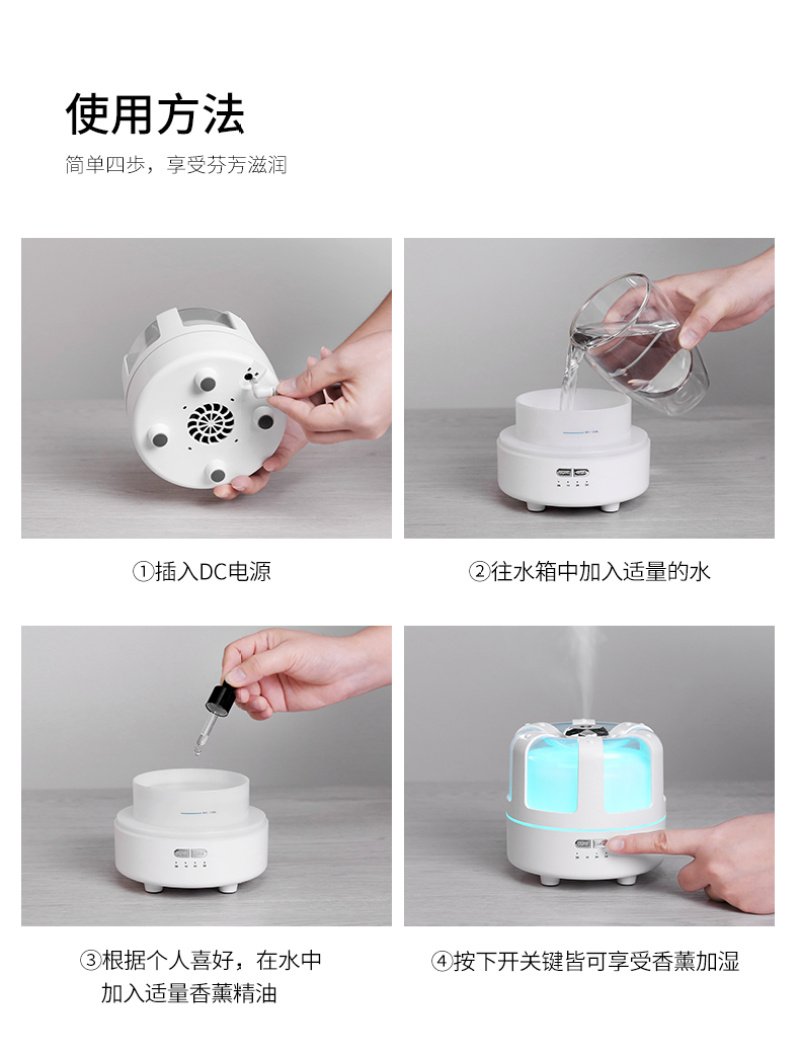 使用方法

简单四步，享受芬芳滋润

①插入DC电源

②往水箱中加入适量的水

③根据个人喜好，在水中加入适量香薰精油

④按下开关键皆可享受香薰加湿