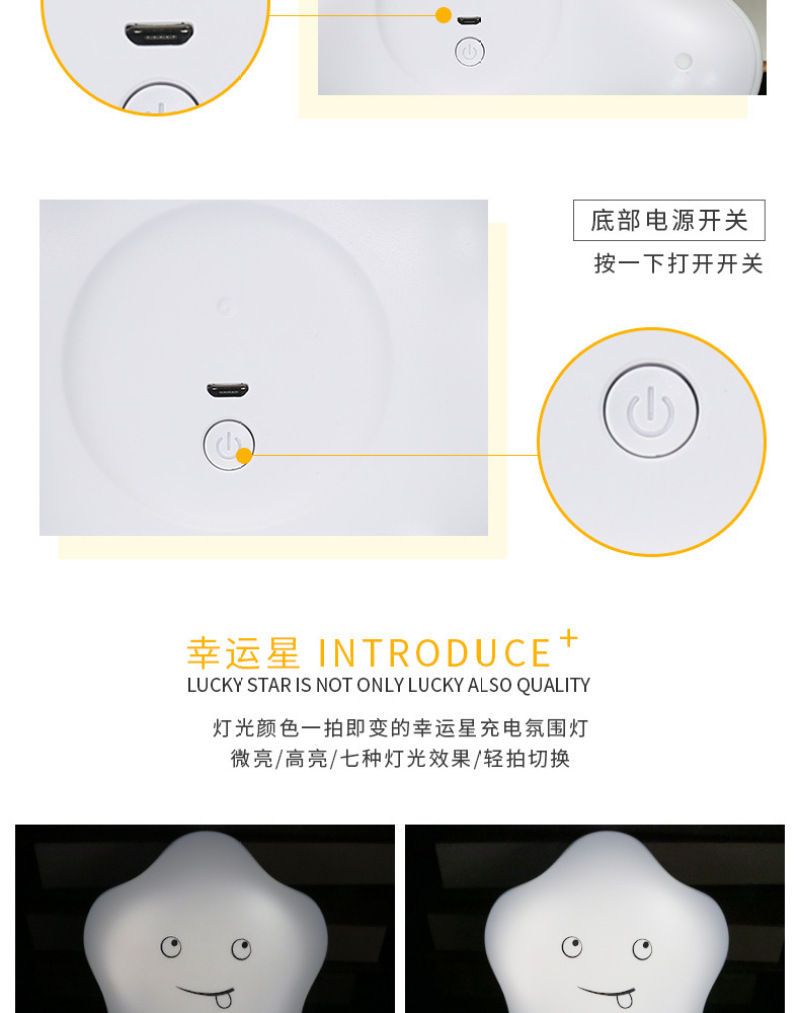 底部电源开关

按一下打开开关

幸运星 INTRODUCE +

LUCKY STAR IS NOT ONLY LUCKY ALSO QUALITY

灯光颜色一拍即变的幸运星充电氛围灯

微亮/高亮/七种灯光效果/轻拍切换