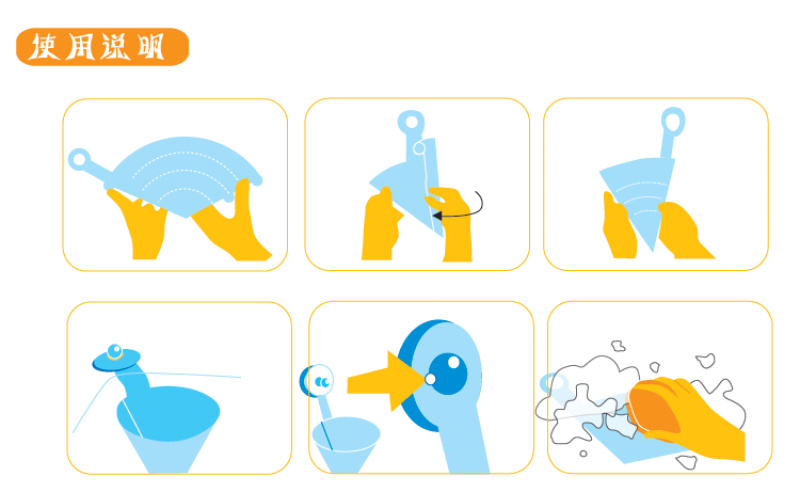 使用说明