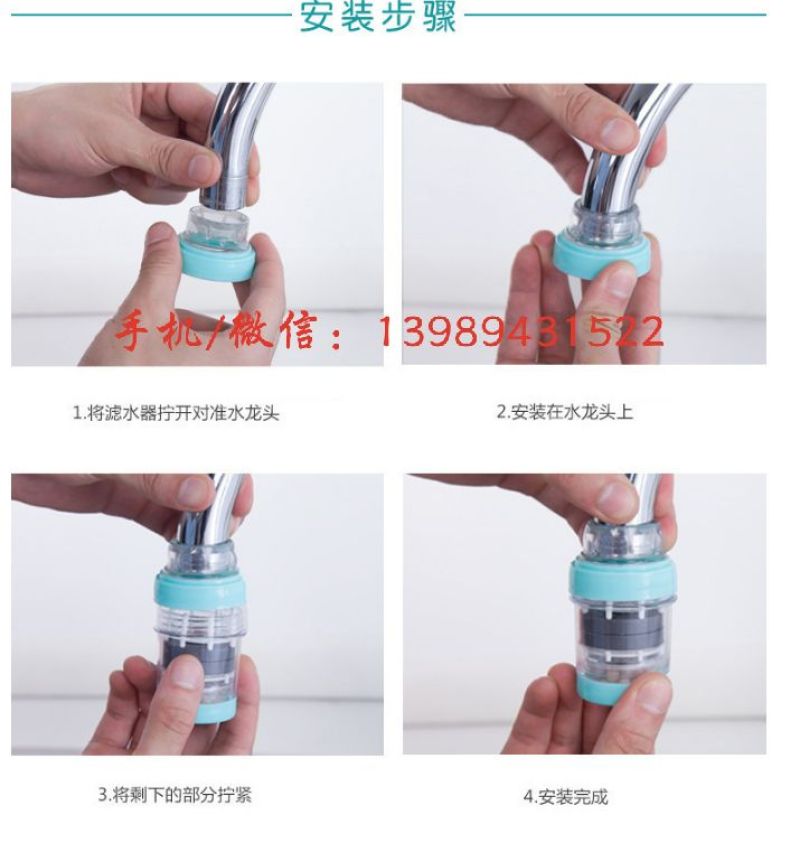 安装步骤

手机/微信：13989431522

1.将滤水器拧开对准水龙头

2.安装在水龙头上

3.将剩下的部分拧紧

4.安装完成