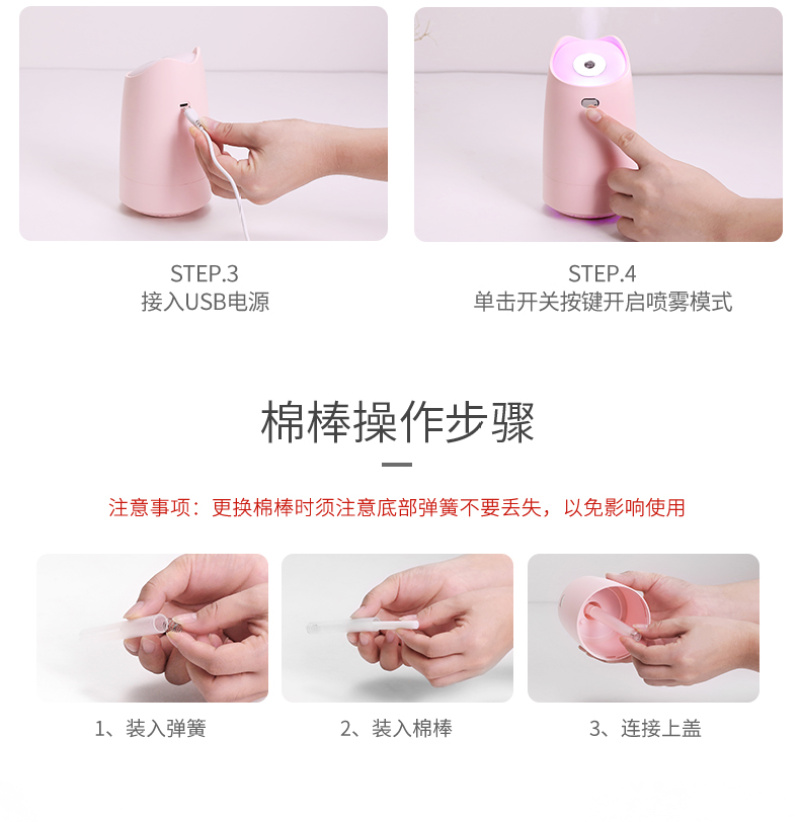 STEP.3
接入USB电源

STEP.4
单击开关按键开启喷雾模式

棉棒操作步骤

注意事项：更换棉棒时须注意底部弹簧不要丢失，以免影响使用

1、装入弹簧

2、装入棉棒

3、连接上盖