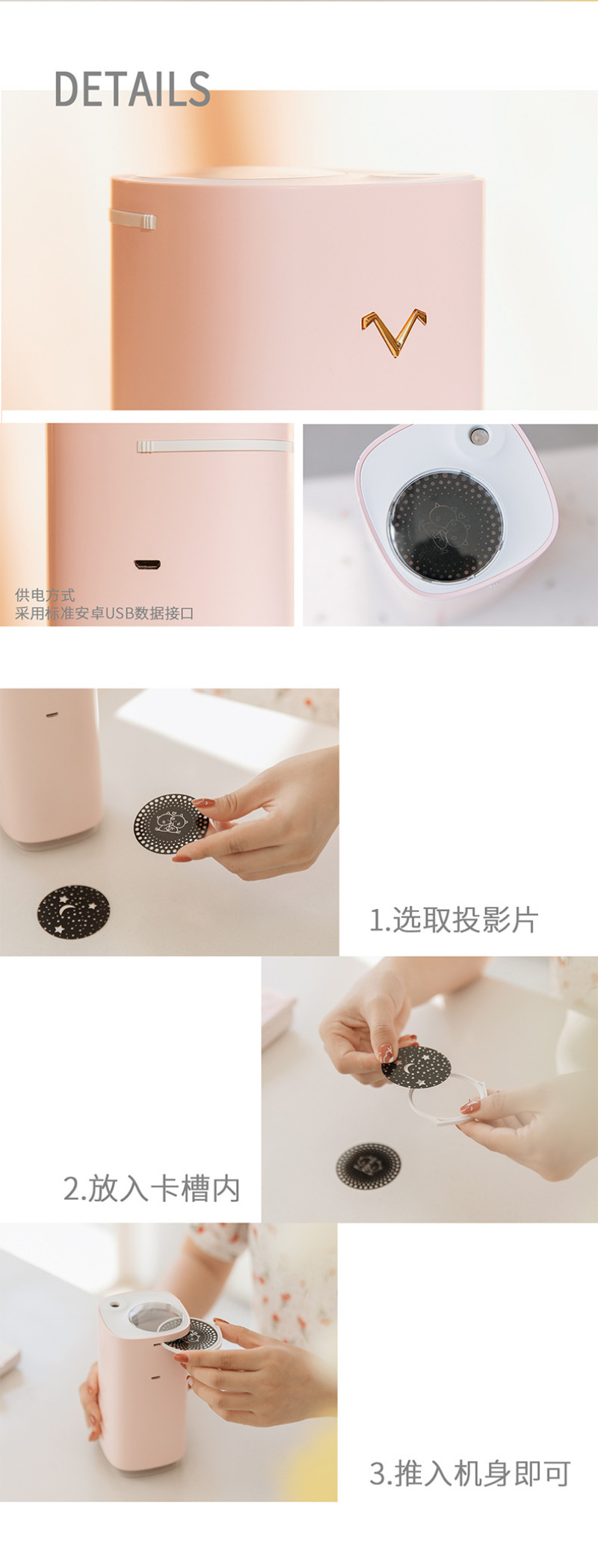 DETAILS

供电方式
采用标准安卓USB数据接口

1.选取投影片

2.放入卡槽内

3.推入机身即可