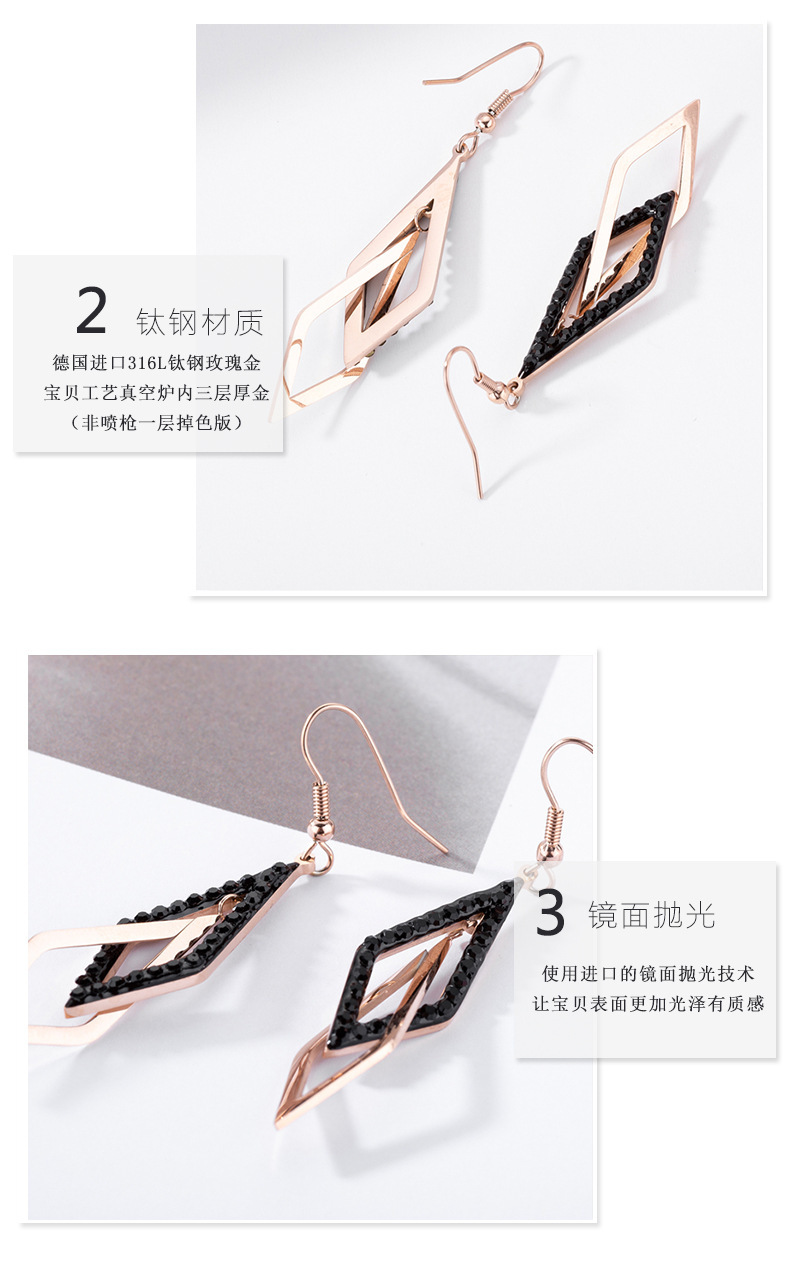 2 钛钢材质

德国进口316L钛钢玫瑰金
宝贝工艺真空炉内三层厚金
（非喷枪一层掉色版）

3 镜面抛光

使用进口的镜面抛光技术
让宝贝表面更加光泽有质感