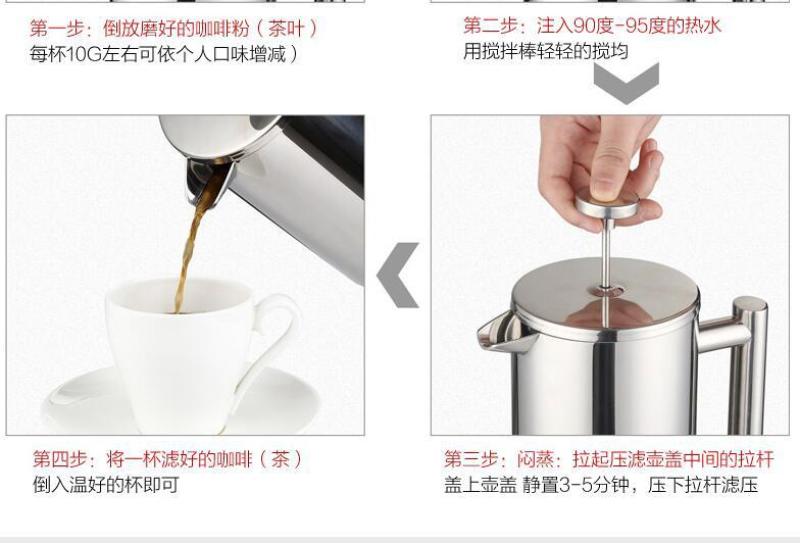 第一步：倒放磨好的咖啡粉（茶叶）
每杯10G左右可依个人口味增减）

第二步：注入90度-95度的热水
用搅拌棒轻轻的搅均

第四步：将一杯滤好的咖啡（茶）
倒入温好的杯即可

第三步：闷蒸：拉起压滤壶盖中间的拉杆
盖上壶盖 静置3-5分钟，压下拉杆滤压