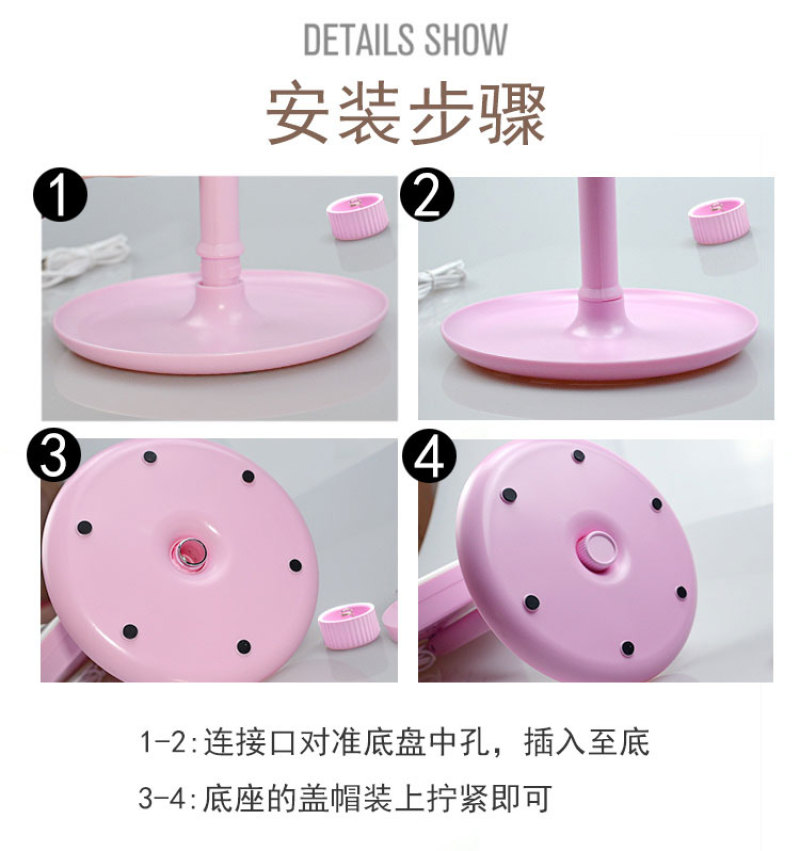 DETAILS SHOW
安装步骤

1

2

3

4

1-2:连接口对准底盘中孔，插入至底
3-4:底座的盖帽装上拧紧即可