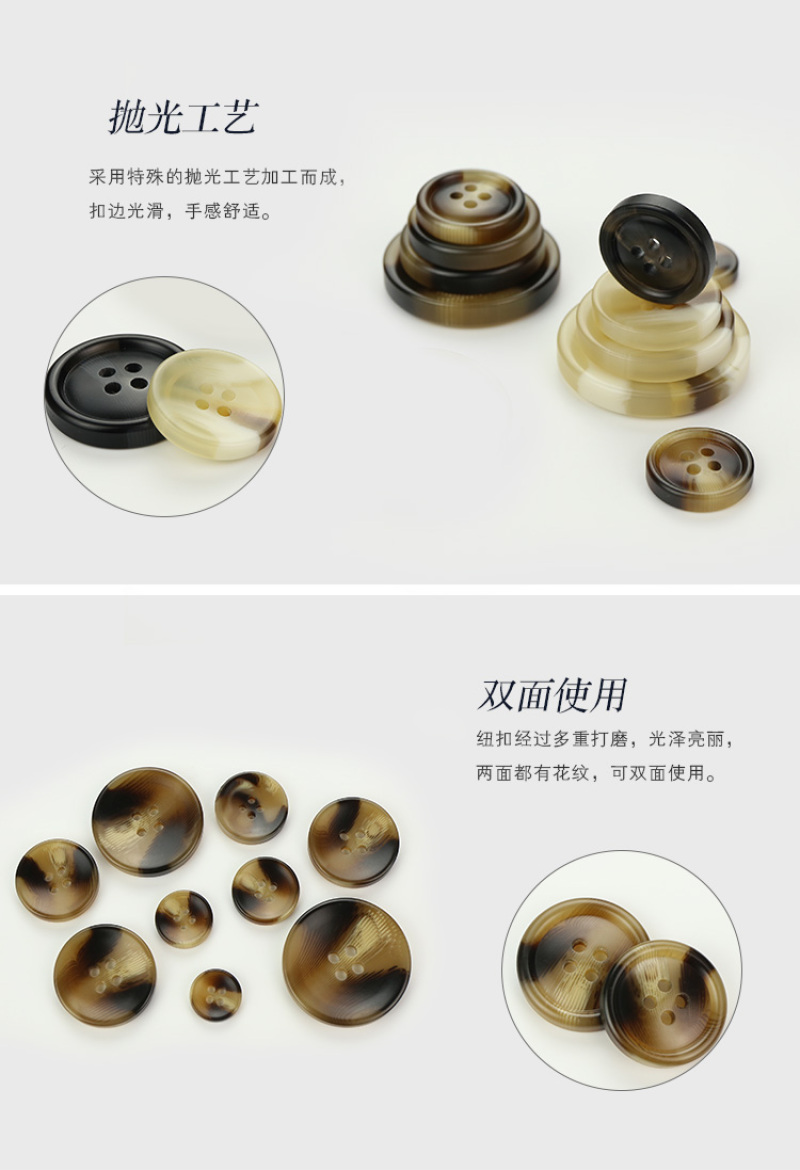 抛光工艺

采用特殊的抛光工艺加工而成，扣边光滑，手感舒适。

双面使用

纽扣经过多重打磨，光泽亮丽，两面都有花纹，可双面使用。