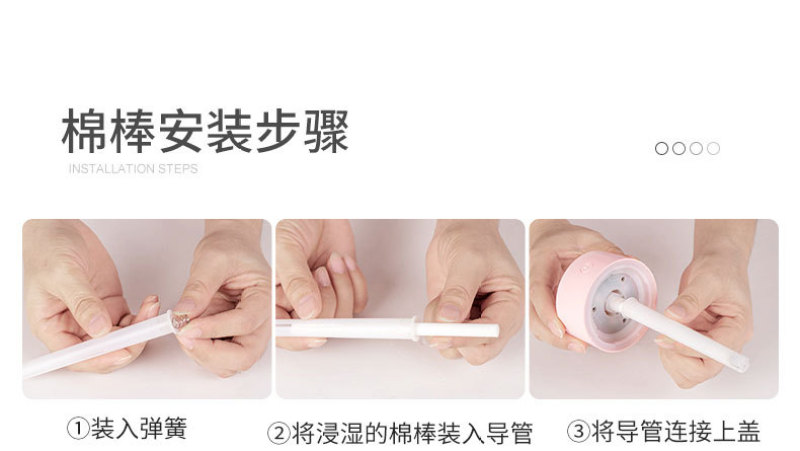 棉棒安装步骤

INSTALLATION STEPS

①装入弹簧

②将浸湿的棉棒装入导管

③将导管连接上盖