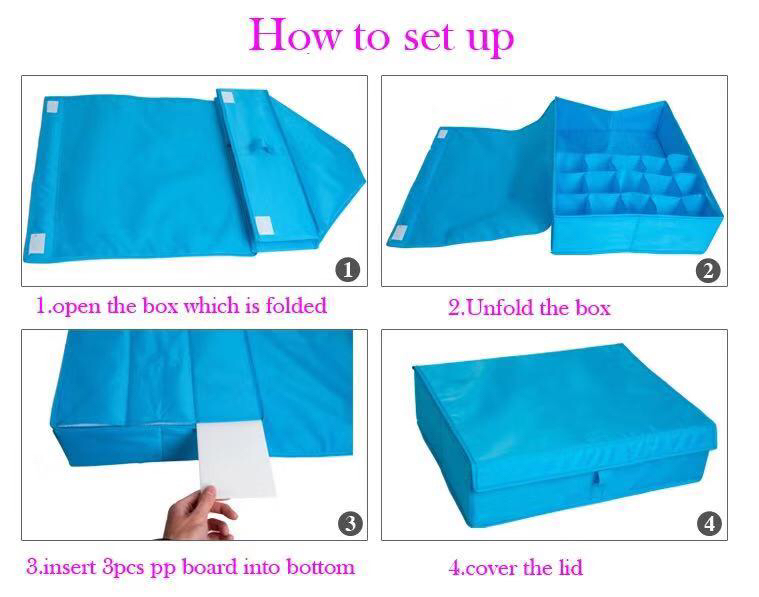 How to set up

1

1.open the box which is folded

2

2.Unfold the box

3

3.insert 3pcs pp board into bottom

4

4.cover the lid