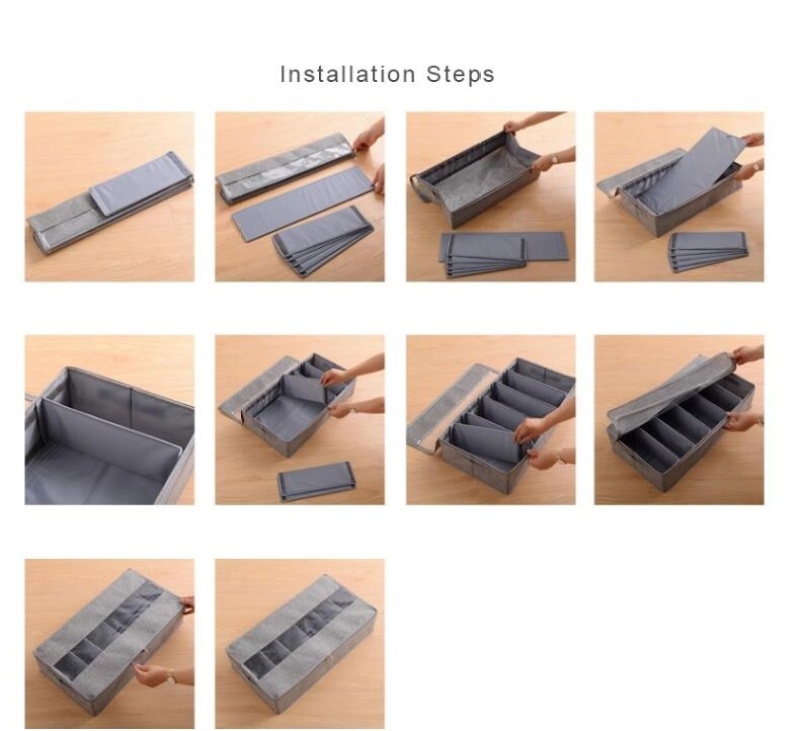 Installation Steps