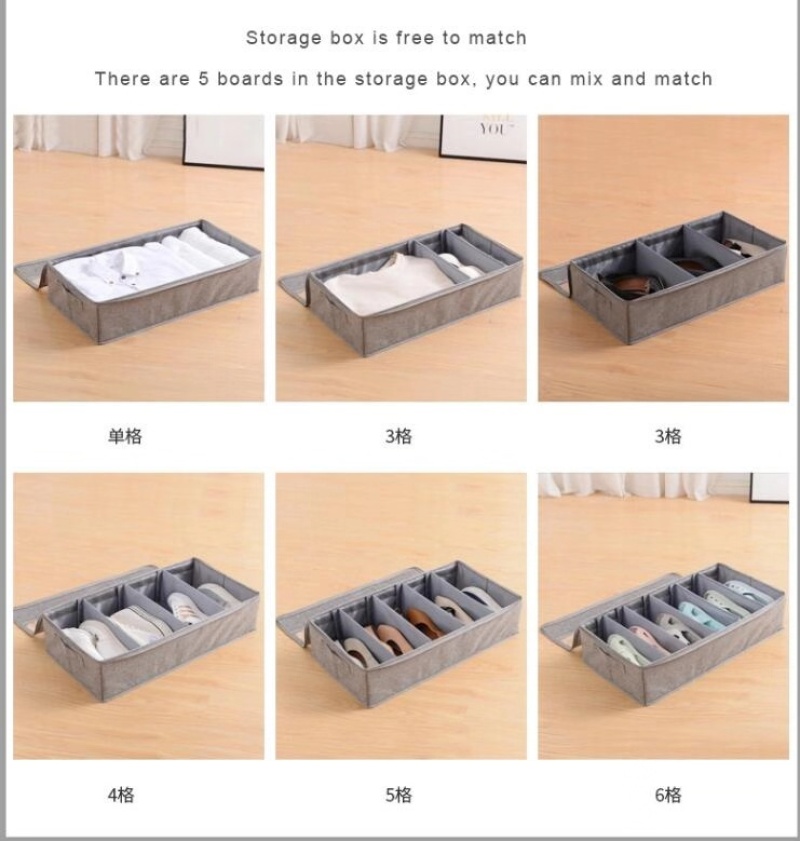 Storage box is free to match

There are 5 boards in the storage box, you can mix and match

YOU

单格

3格

3格

4格

5格

6格