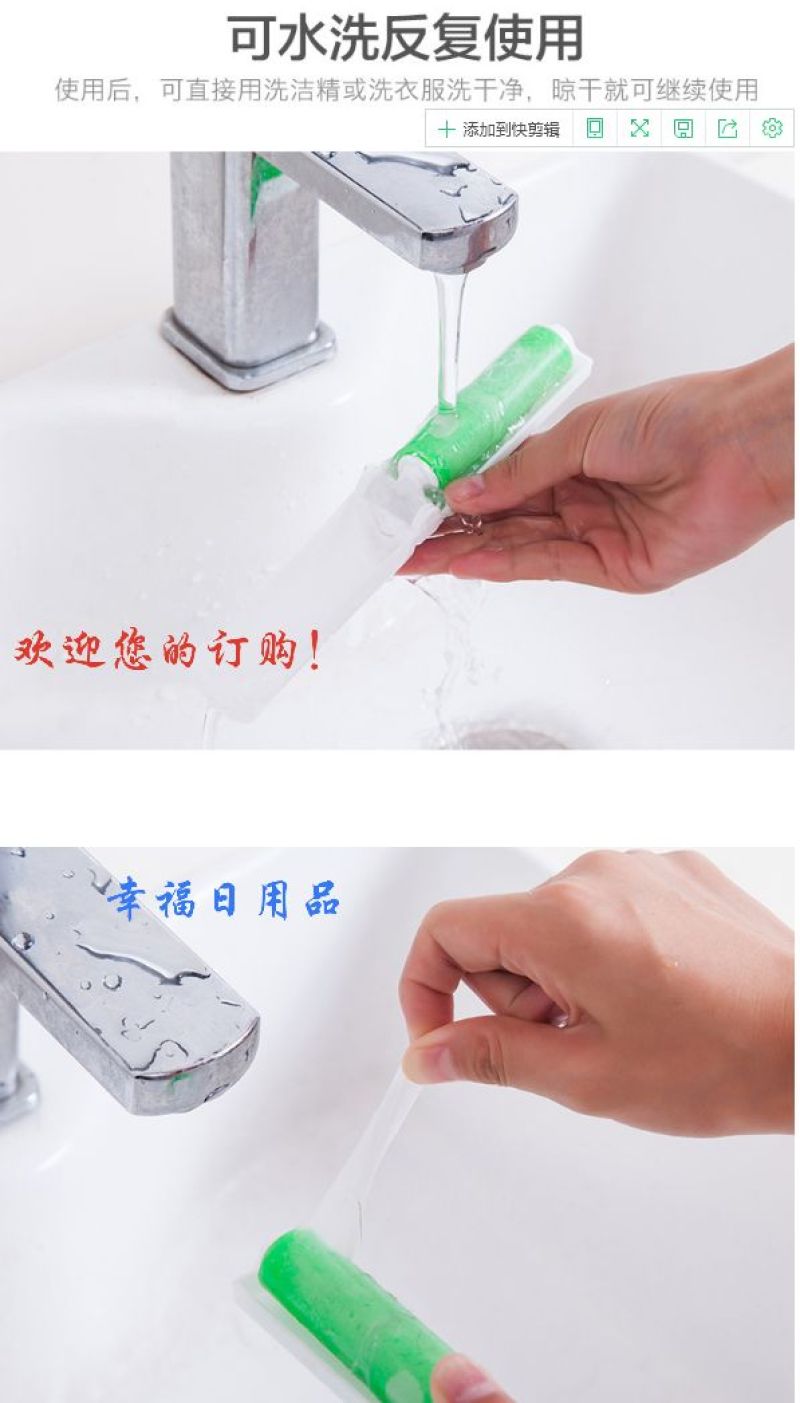 可水洗反复使用

使用后，可直接用洗洁精或洗衣服洗干净，晾干就可继续使用

+ 添加到快剪辑

欢迎您的订购！

幸福日用品