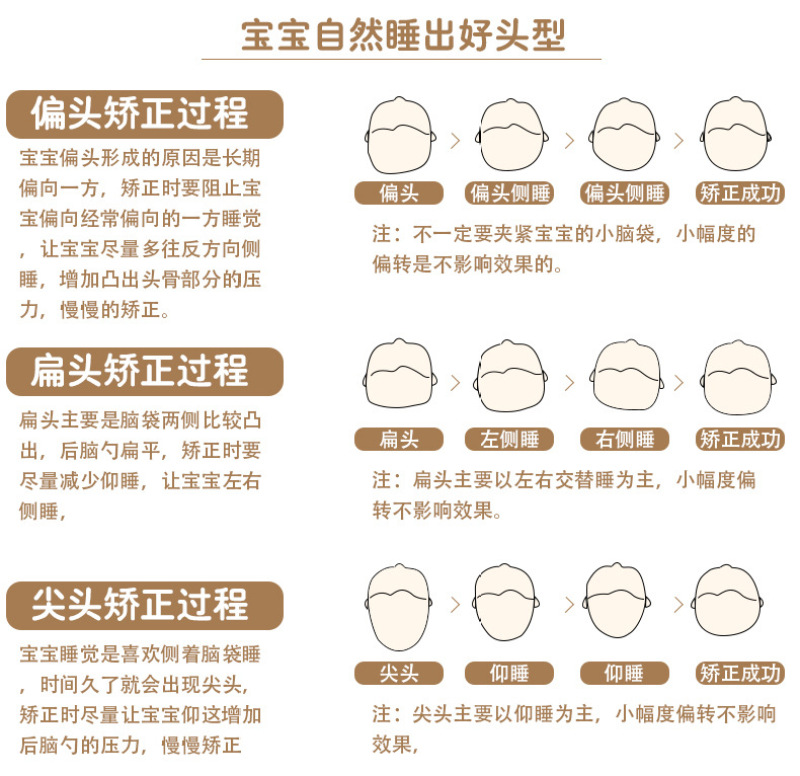 宝宝自然睡出好头型

偏头矫正过程

宝宝偏头形成的原因是长期偏向一方，矫正时要阻止宝宝偏向经常偏向的一方睡觉，让宝宝尽量多往反方向侧睡，增加凸出头骨部分的压力，慢慢的矫正。

偏头 > 偏头侧睡 > 偏头侧睡 > 矫正成功

注：不一定要夹紧宝宝的小脑袋，小幅度的偏转是不影响效果的。

扁头矫正过程

扁头主要是脑袋两侧比较凸出，后脑勺扁平，矫正时要尽量减少仰睡，让宝宝左右侧睡，

扁头 > 左侧睡 > 右侧睡 > 矫正成功

注：扁头主要以左右交替睡为主，小幅度偏转不影响效果。

尖头矫正过程

宝宝睡觉是喜欢侧着脑袋睡，时间久了就会出现尖头，矫正时尽量让宝宝仰这增加后脑勺的压力，慢慢矫正

尖头 > 仰睡 > 仰睡 > 矫正成功

注：尖头主要以仰睡为主，小幅度偏转不影响效果，