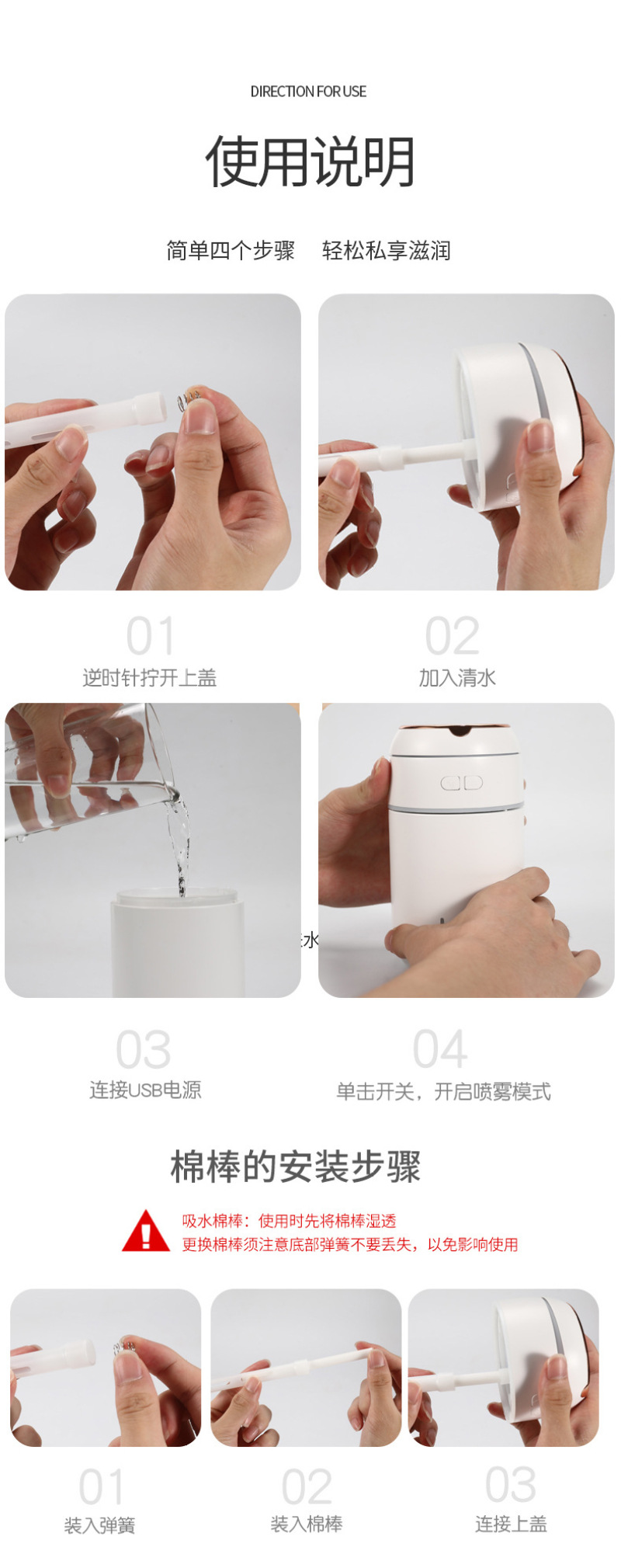 DIRECTION FOR USE

使用说明

简单四个步骤　轻松私享滋润

01
逆时针拧开上盖

02
加入清水

水

03
连接USB电源

04
单击开关，开启喷雾模式

棉棒的安装步骤

吸水棉棒：使用时先将棉棒湿透
更换棉棒须注意底部弹簧不要丢失，以免影响使用

01
装入弹簧

02
装入棉棒

03
连接上盖