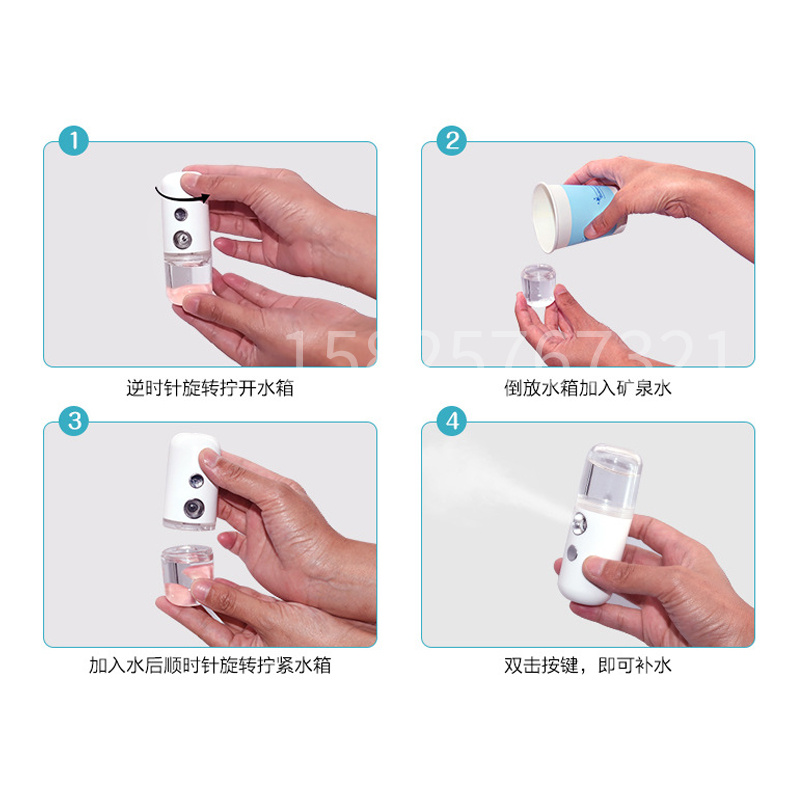 1

逆时针旋转拧开水箱

2

倒放水箱加入矿泉水

15825767321

3

加入水后顺时针旋转拧紧水箱

4

双击按键，即可补水