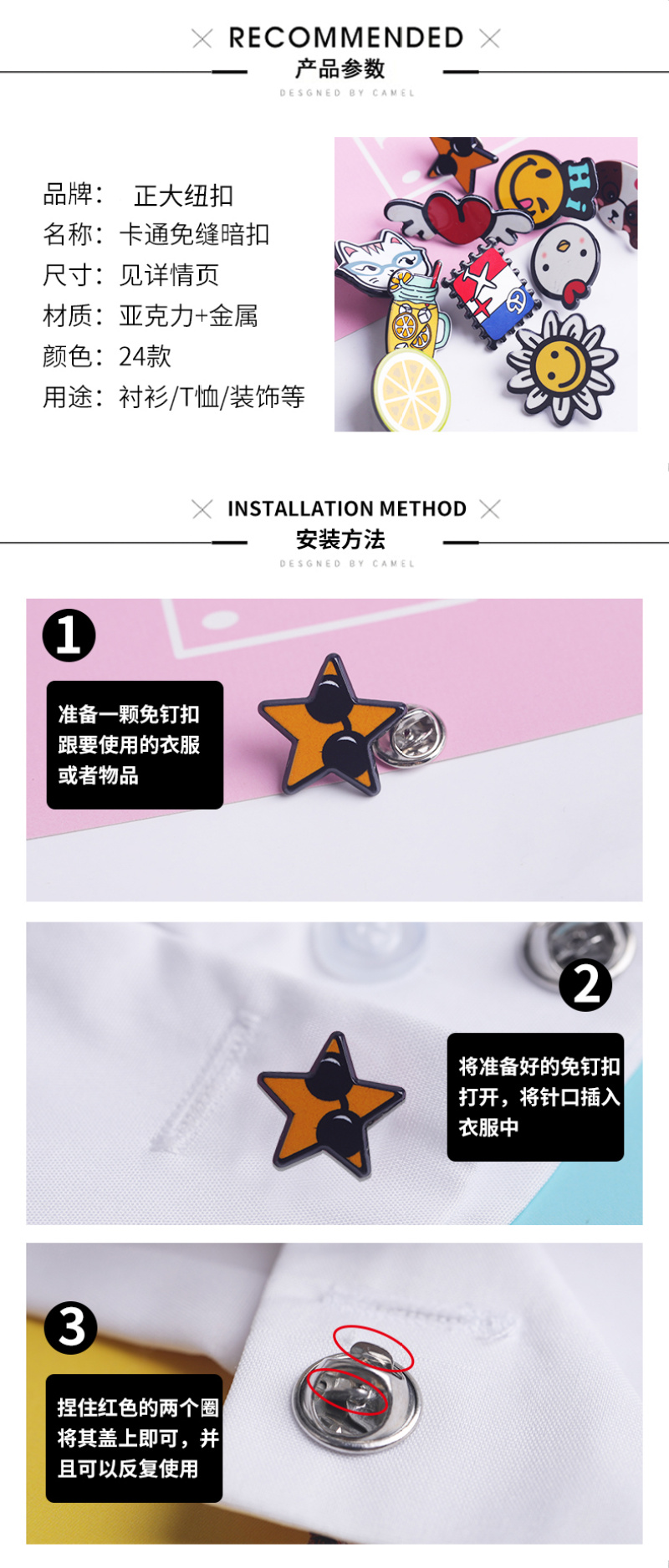 RECOMMENDED
产品参数
DESGNED BY CAMEL

品牌： 正大纽扣
名称：卡通免缝暗扣
尺寸：见详情页
材质：亚克力+金属
颜色：24款
用途：衬衫/T恤/装饰等

Hi

INSTALLATION METHOD
安装方法
DESGNED BY CAMEL

1
准备一颗免钉扣跟要使用的衣服或者物品

2
将准备好的免钉扣打开，将针口插入衣服中

3
捏住红色的两个圈将其盖上即可，并且可以反复使用