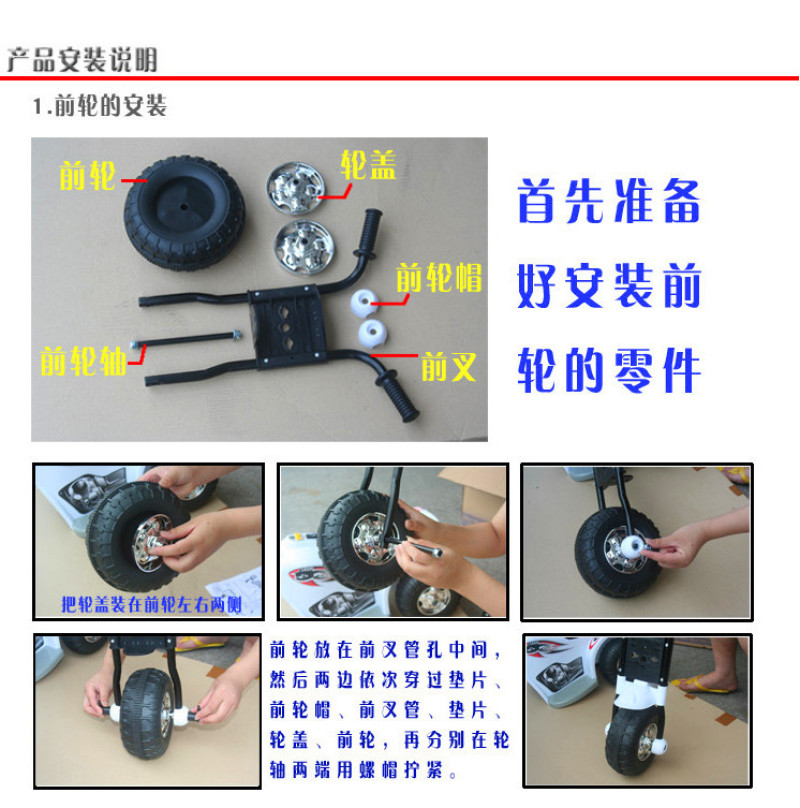 产品安装说明

1.前轮的安装

前轮

轮盖

前轮帽

前轮轴

前叉

首先准备好安装前轮的零件

把轮盖装在前轮左右两侧

前轮放在前叉管孔中间，然后两边依次穿过垫片、前轮帽、前叉管、垫片、轮盖、前轮，再分别在轮轴两端用螺帽拧紧。