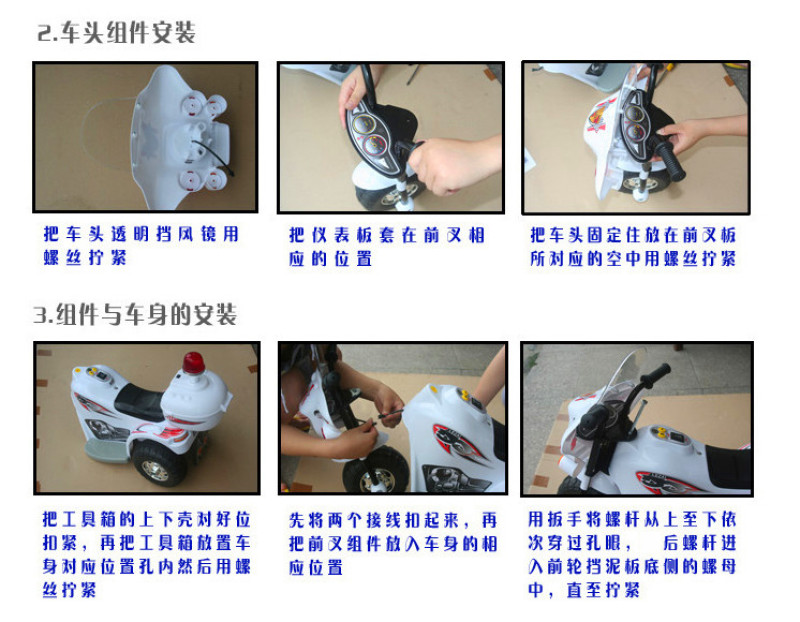 2.车头组件安装

把车头透明挡风镜用螺丝拧紧

把仪表板套在前叉相应的位置

把车头固定住放在前叉板所对应的空中用螺丝拧紧

3.组件与车身的安装

把工具箱的上下壳对好位扣紧，再把工具箱放置车身对应位置孔内然后用螺丝拧紧

先将两个接线扣起来，再把前叉组件放入车身的相应位置

用扳手将螺杆从上至下依次穿过孔眼， 后螺杆进入前轮挡泥板底侧的螺母中，直至拧紧