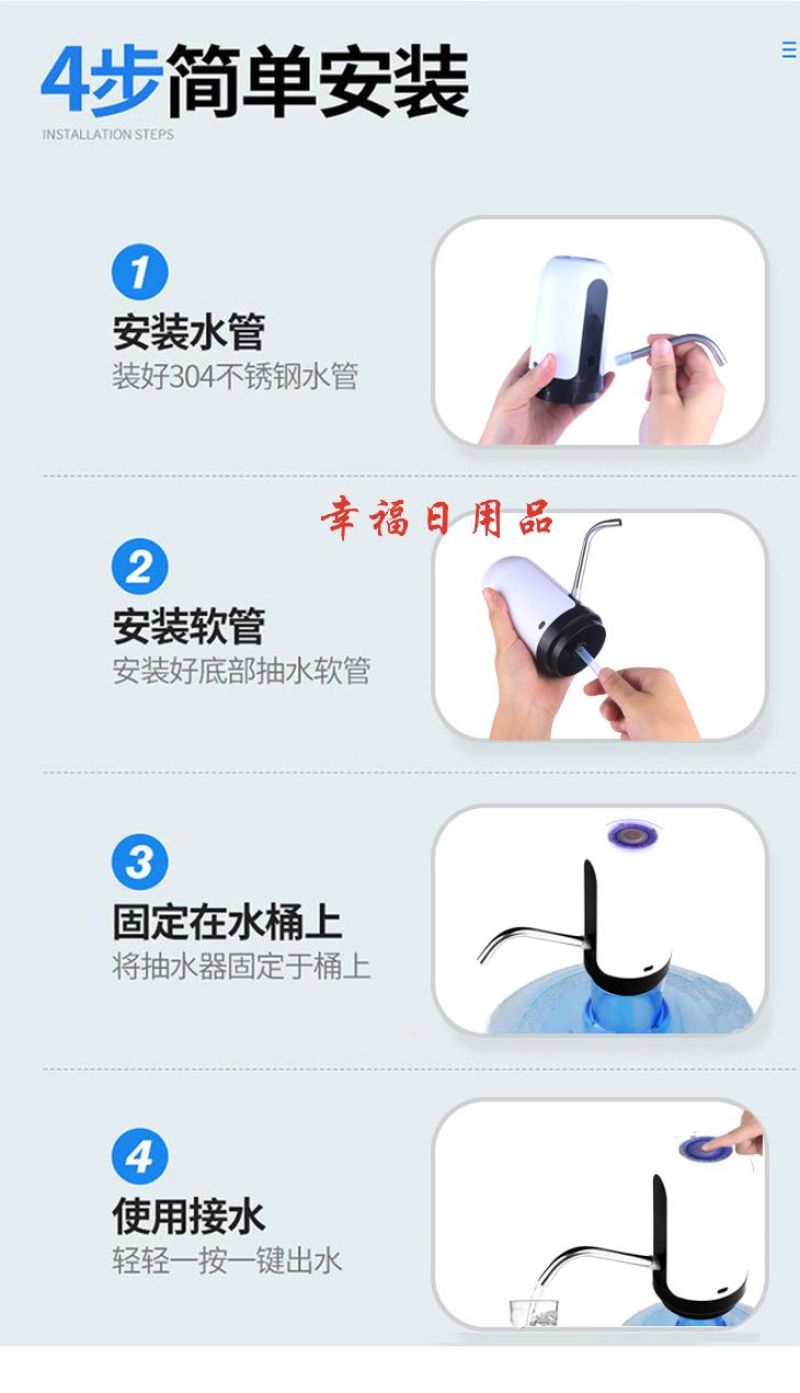 4步简单安装
INSTALLATION STEPS

1
安装水管
装好304不锈钢水管

幸福日用品

2
安装软管
安装好底部抽水软管

3
固定在水桶上
将抽水器固定于桶上

4
使用接水
轻轻一按一键出水