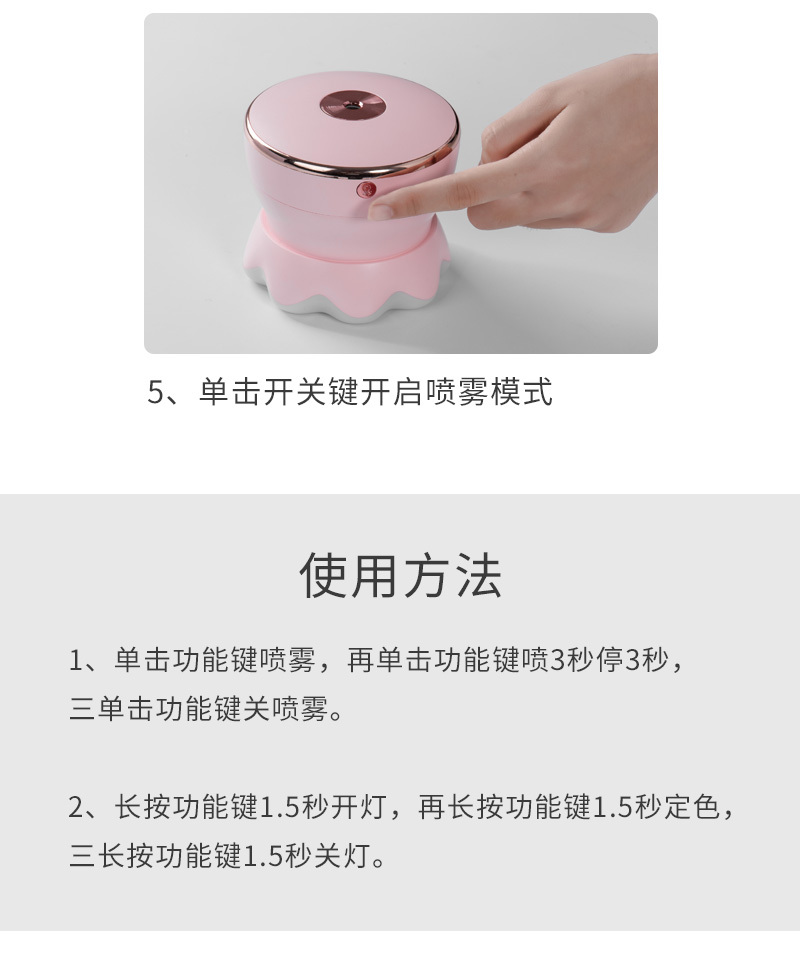 5、单击开关键开启喷雾模式

使用方法

1、单击功能键喷雾，再单击功能键喷3秒停3秒，三单击功能键关喷雾。

2、长按功能键1.5秒开灯，再长按功能键1.5秒定色，三长按功能键1.5秒关灯。