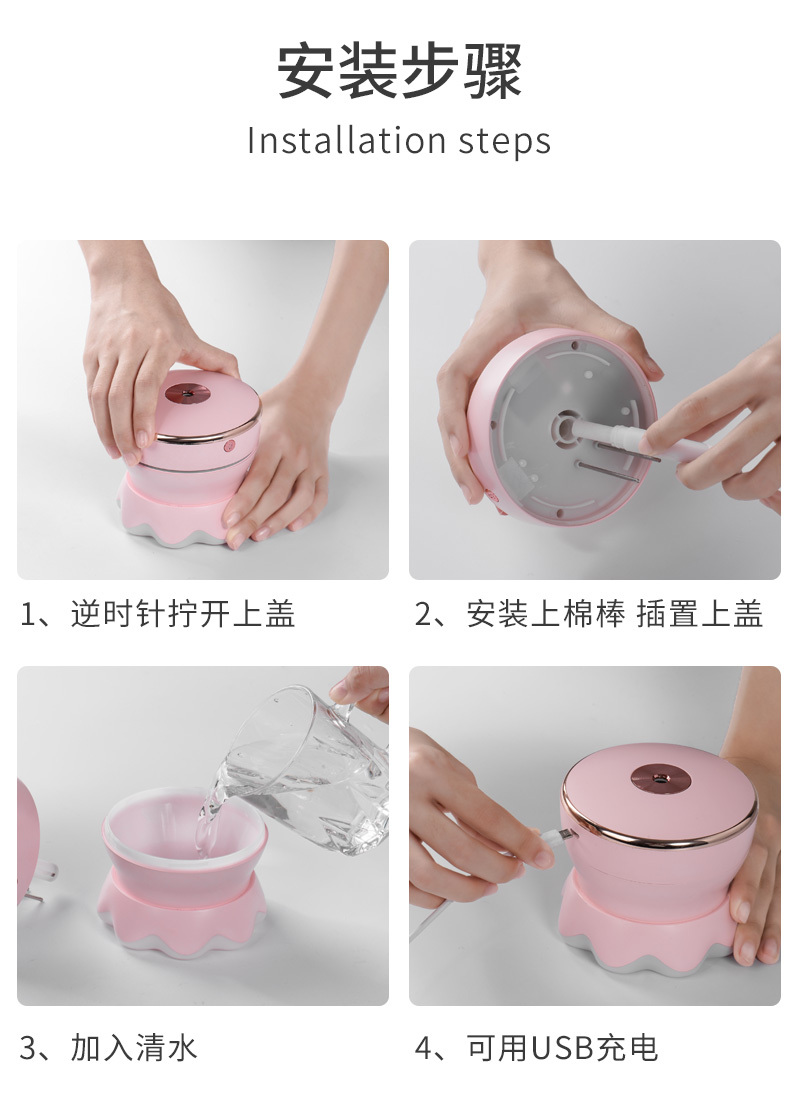 安装步骤
Installation steps

1、逆时针拧开上盖

2、安装上棉棒 插置上盖

3、加入清水

4、可用USB充电