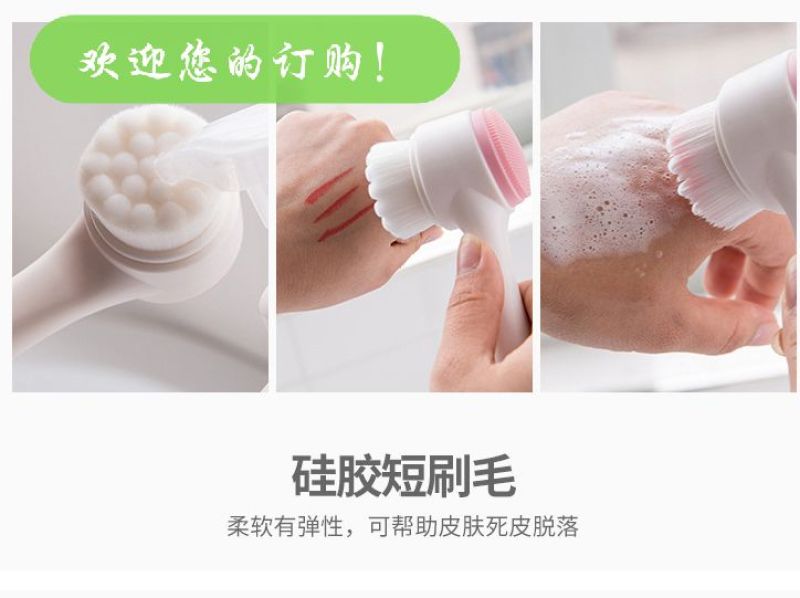 欢迎您的订购!

硅胶短刷毛

柔软有弹性，可帮助皮肤死皮脱落